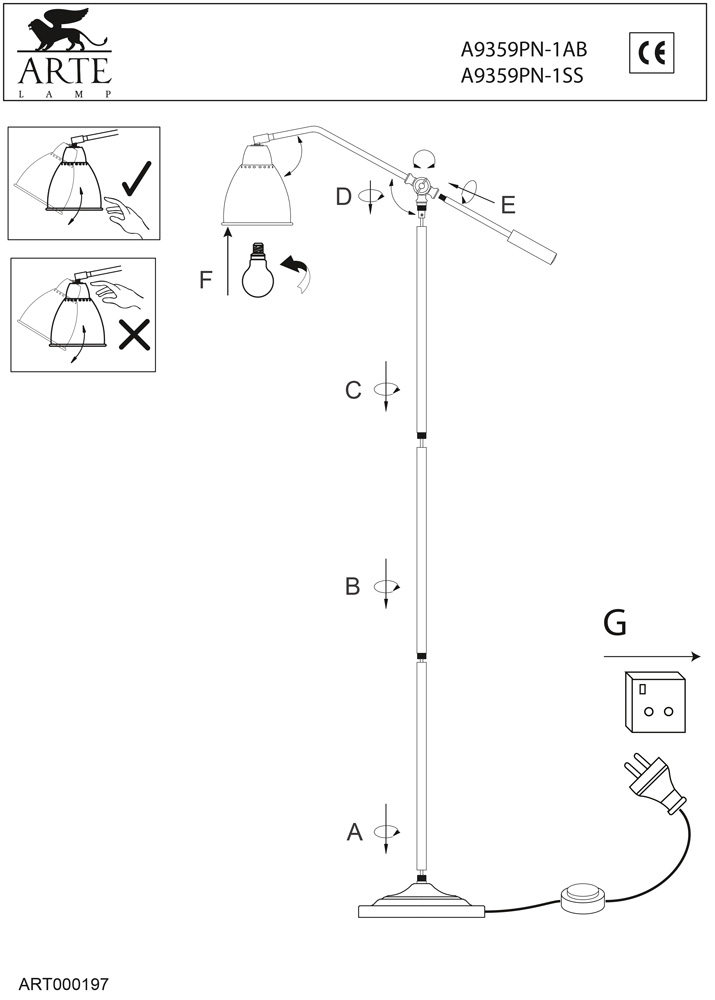 ARTE
LAMP

A9359PN-1AB
A9359PN-1SS

CE

D
E
F
C
B
G
A

ART000197