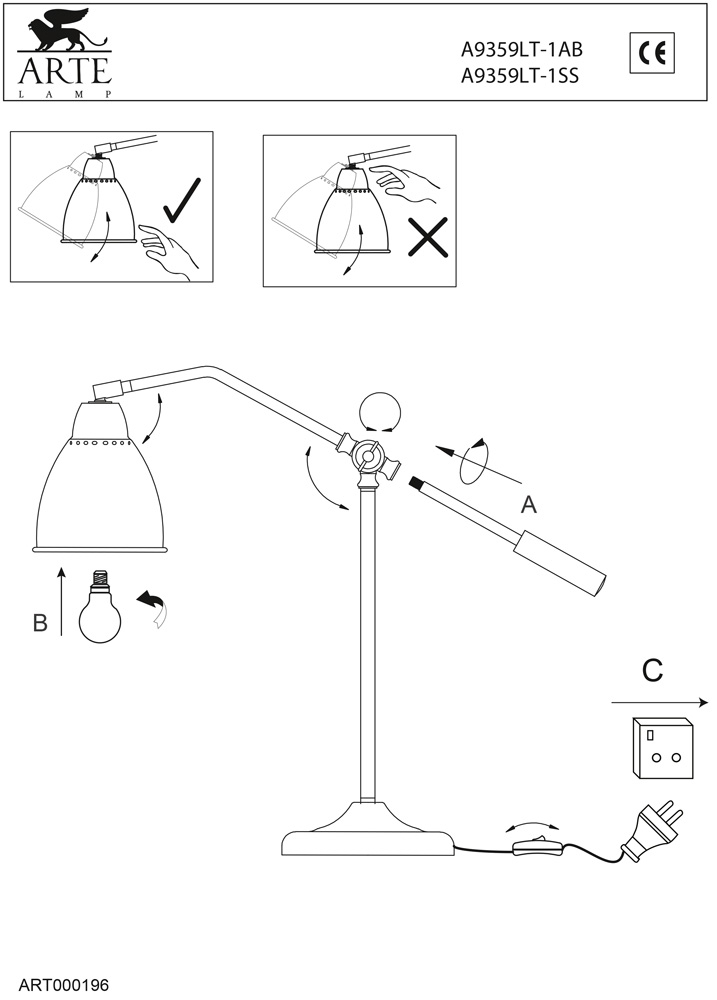 ARTE
LAMP

A9359LT-1AB
A9359LT-1SS

CE

A

B

C

ART000196