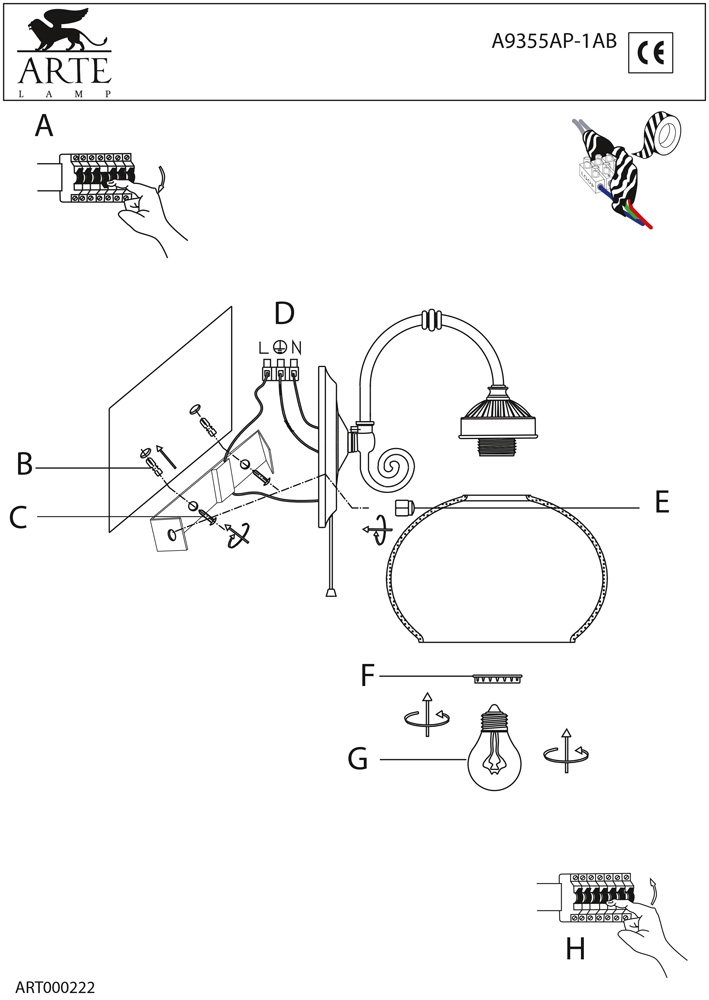 ARTE
LAMP

A9355AP-1AB

CE

A

D

L N

B

C

E

F

G

H

ART000222