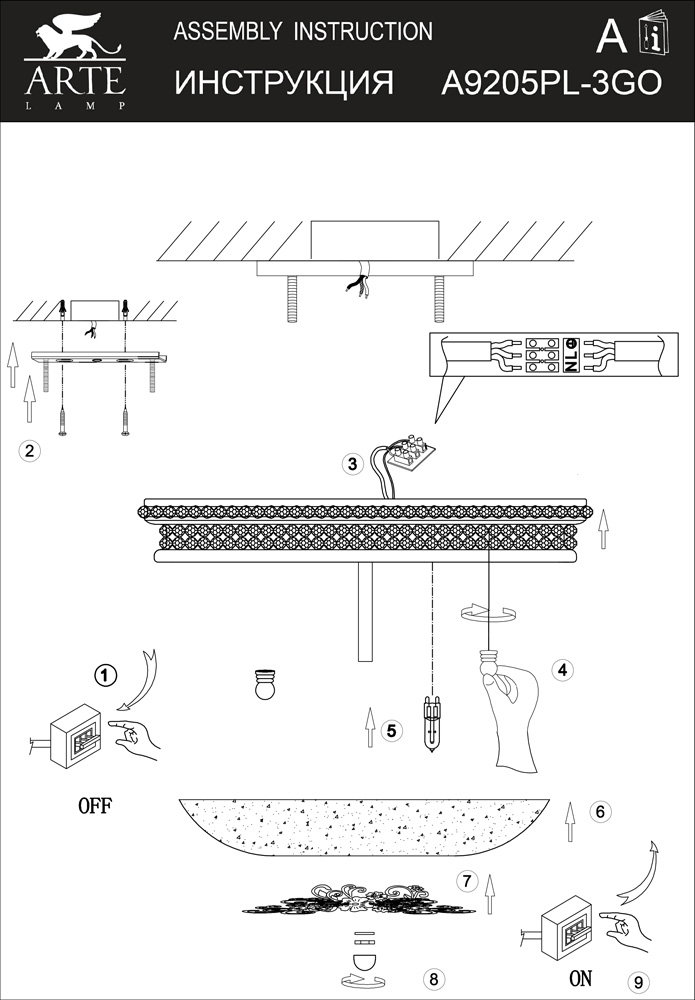 ARTE
LAMP

ASSEMBLY INSTRUCTION

ИНСТРУКЦИЯ

A

A9205PL-3GO

N L

2

3

1

4

5

OFF

6

7

8

ON

9