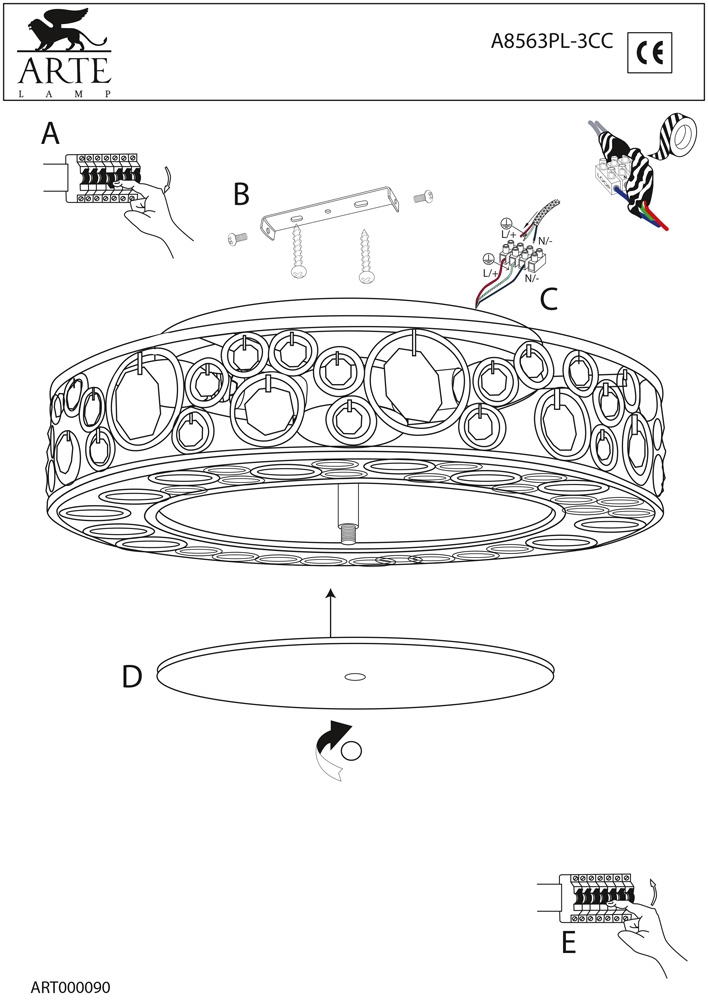 ARTE
LAMP

A8563PL-3CC

CE

A

B

L/+
N/-
L/+
N/-

C

D

E

ART000090