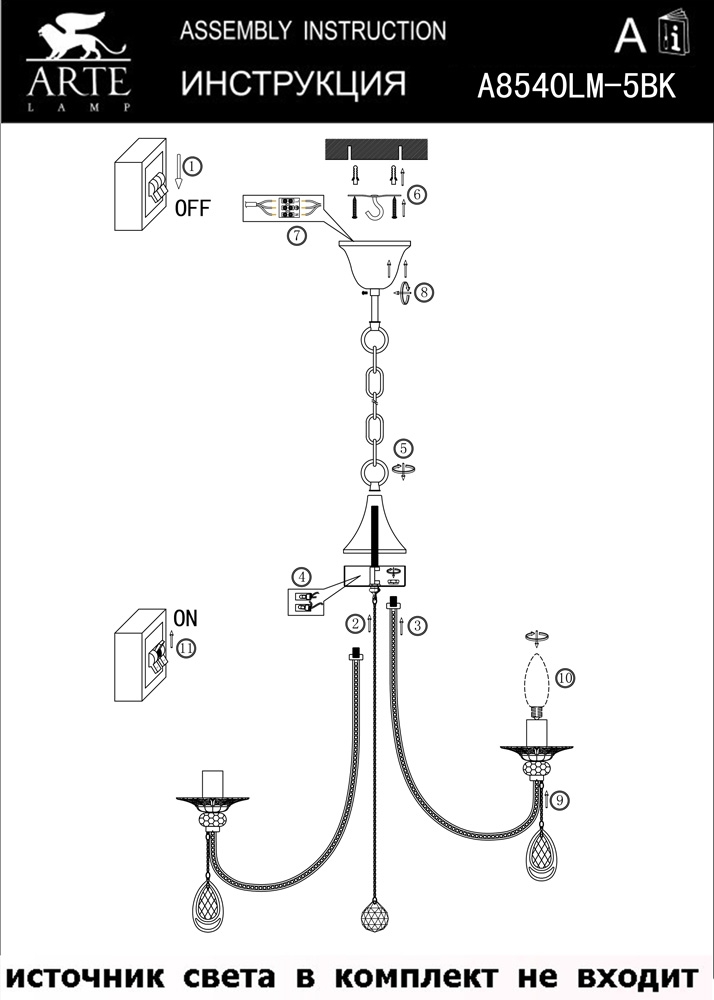 ARTE
LAMP

ASSEMBLY INSTRUCTION

ИНСТРУКЦИЯ

A

A8540LM-5BK

1
OFF

6

7

8

5

4

2

3

ON
11

10

9

источник света в комплект не входит