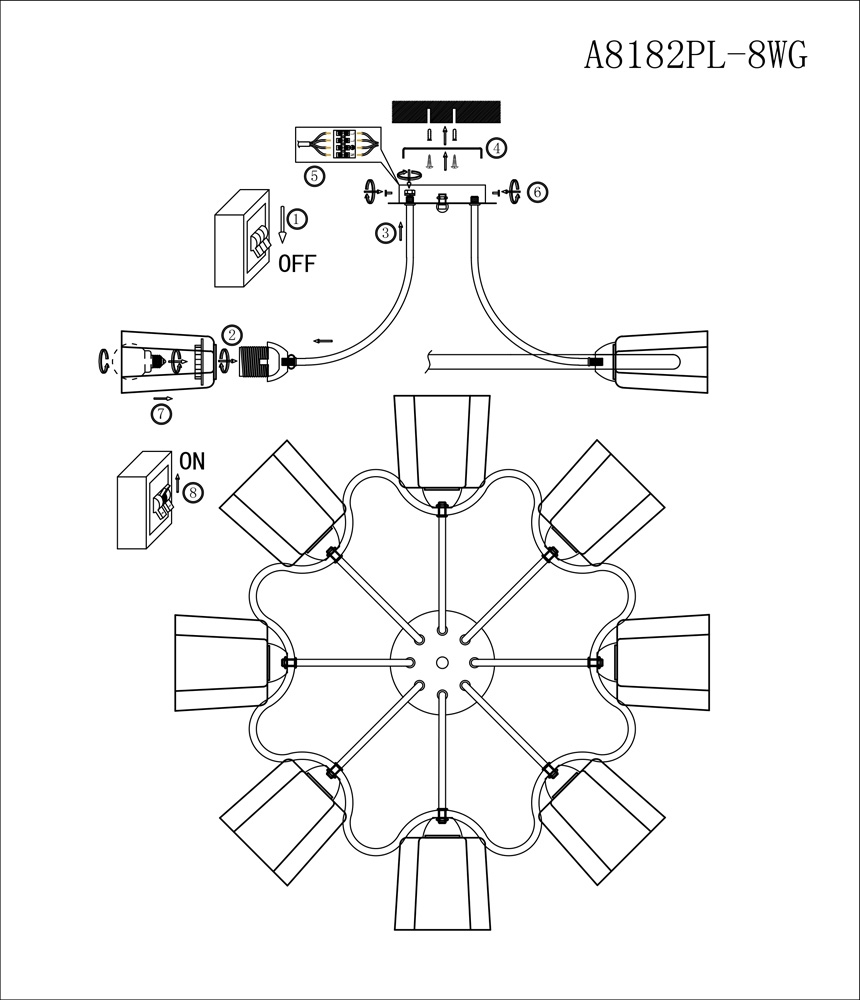 A8182PL-8WG

4

5

6

1

OFF

3

2

7

ON

8