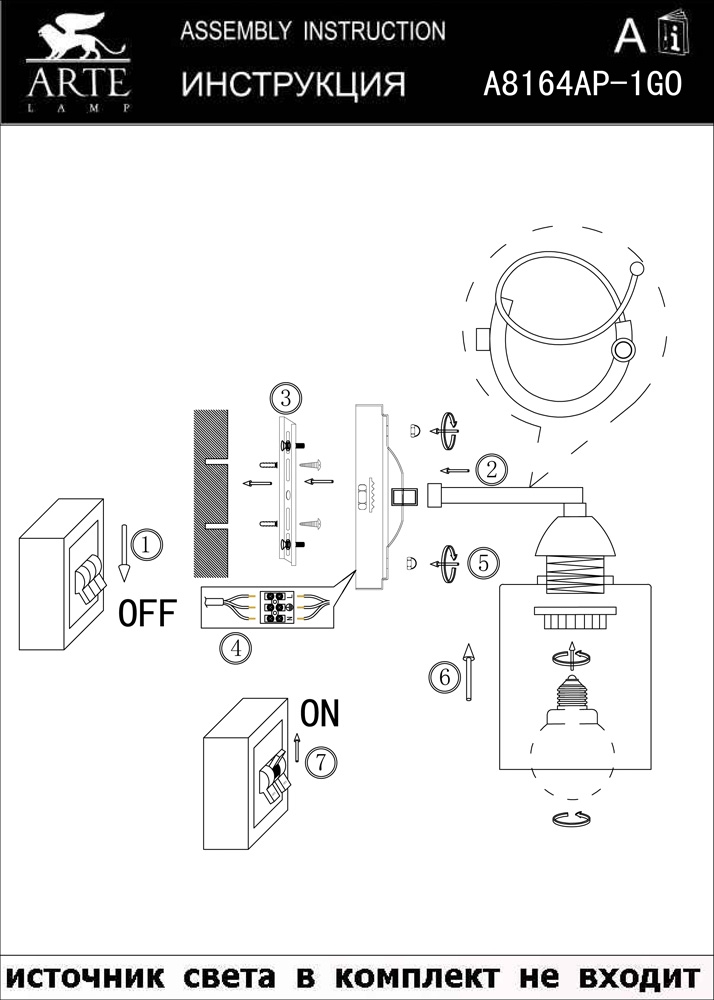 ARTE
LAMP

ASSEMBLY INSTRUCTION

ИНСТРУКЦИЯ

A

A8164AP-1GO

3

2

1

OFF

5

4

6

ON

7

источник света в комплект не входит