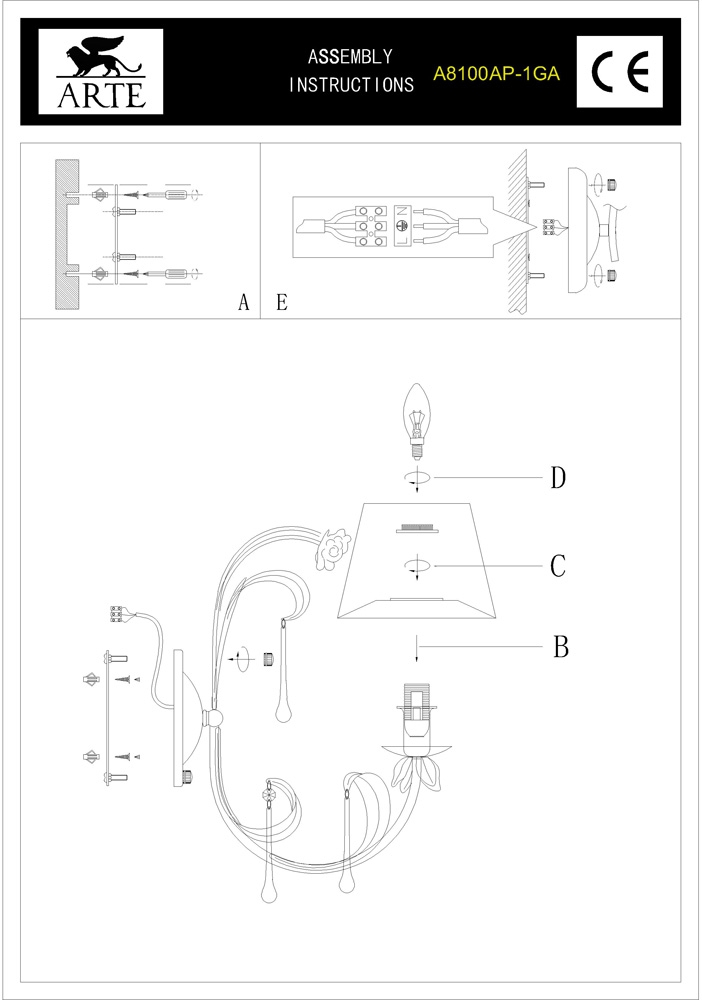 ARTE

ASSEMBLY INSTRUCTIONS

A8100AP-1GA

CE

A

E

N

L

D

C

B