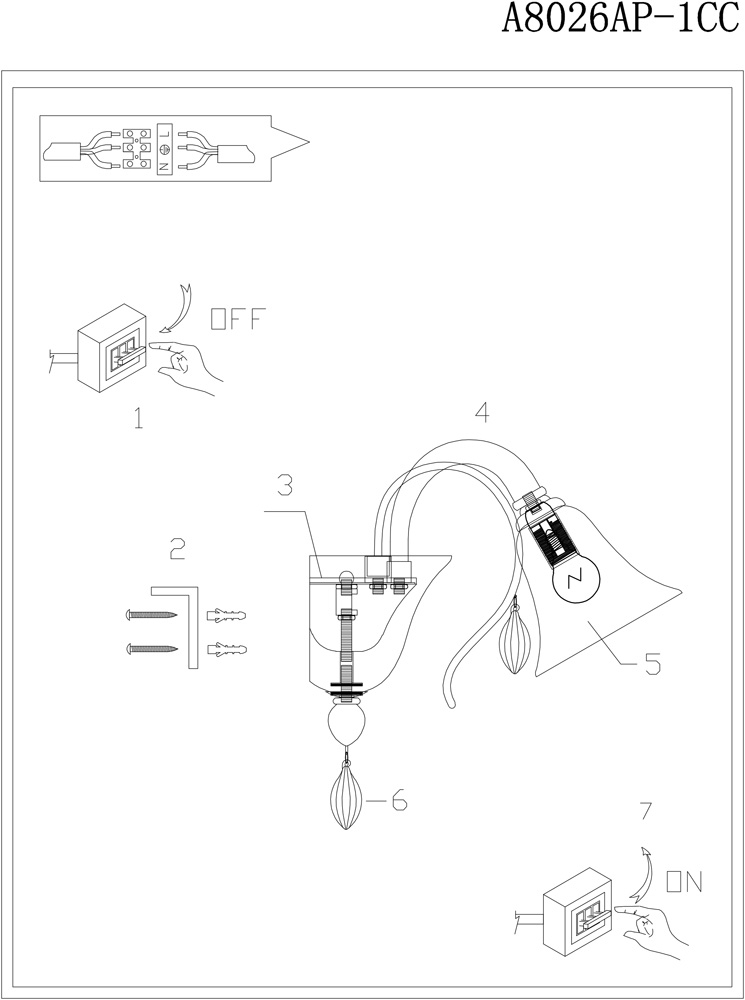 A8026AP-1CC

L
N

OFF

1

4

3

2

5

6

7

ON