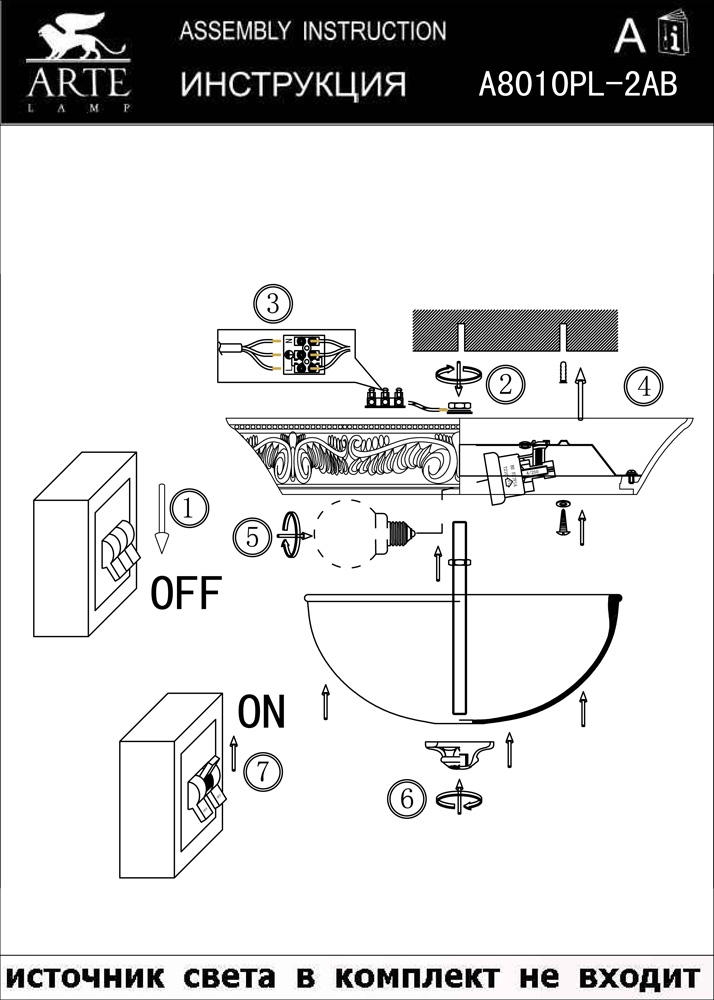 ARTE
LAMP

ASSEMBLY INSTRUCTION

ИНСТРУКЦИЯ

A

A8010PL-2AB

3

2

4

1

OFF

5

ON

7

6

источник света в комплект не входит