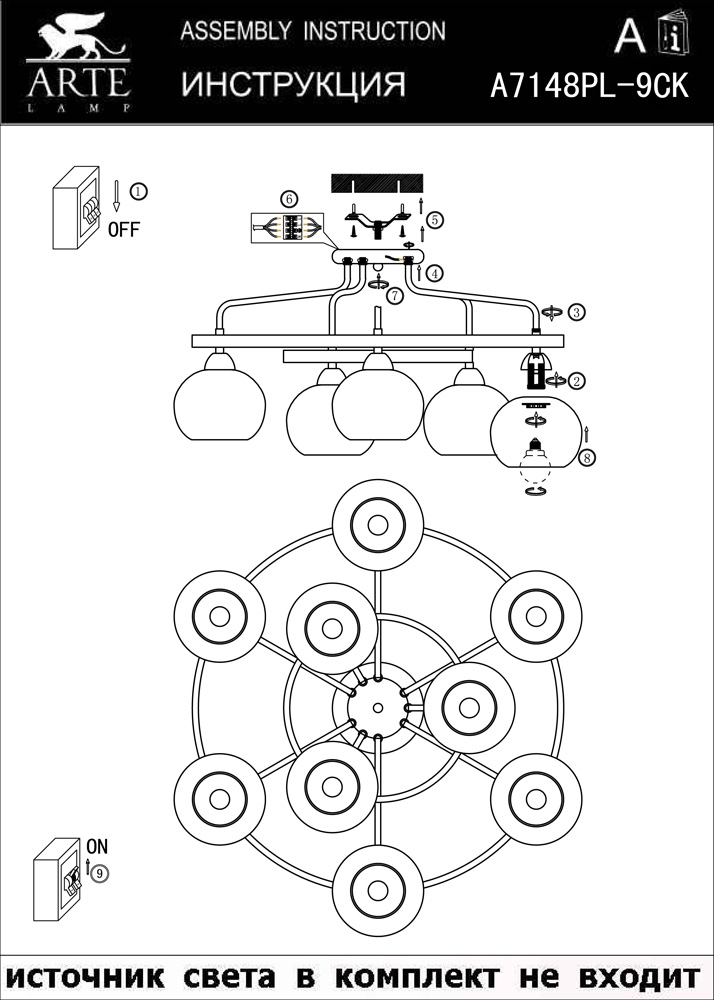 ARTE
LAMP

ASSEMBLY INSTRUCTION

ИНСТРУКЦИЯ

A

A7148PL-9CK

1
OFF

6

5

4

7

3

2

8

ON
9

источник света в комплект не входит