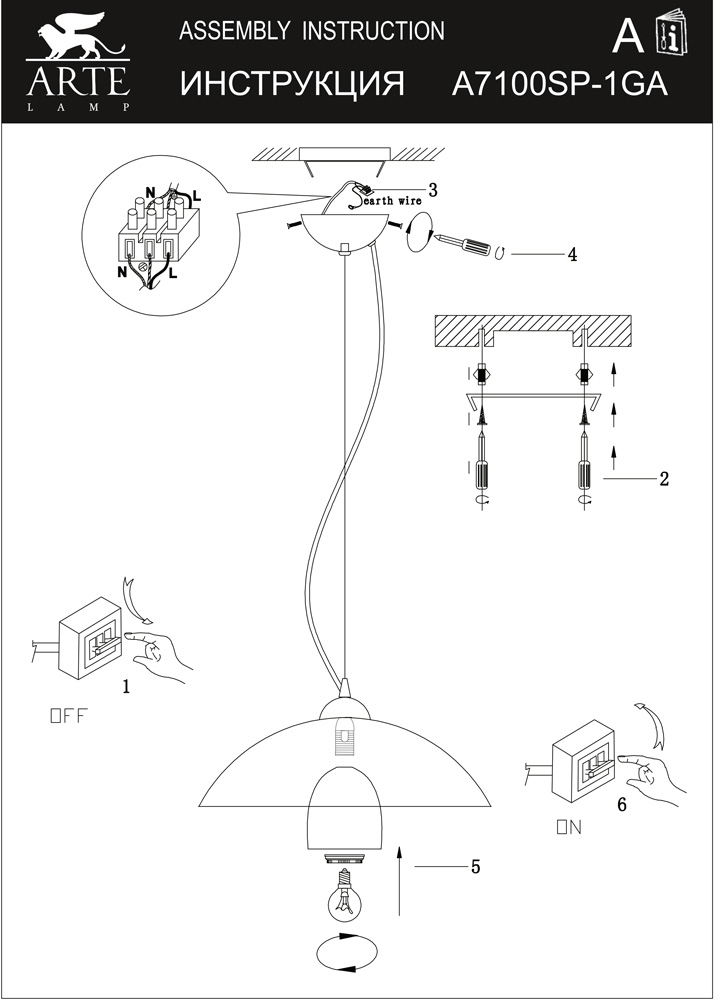 ARTE
LAMP

ASSEMBLY INSTRUCTION

ИНСТРУКЦИЯ

A

A7100SP-1GA

N
L
N
L

3
earth wire

4

2

1

OFF

6

ON

5