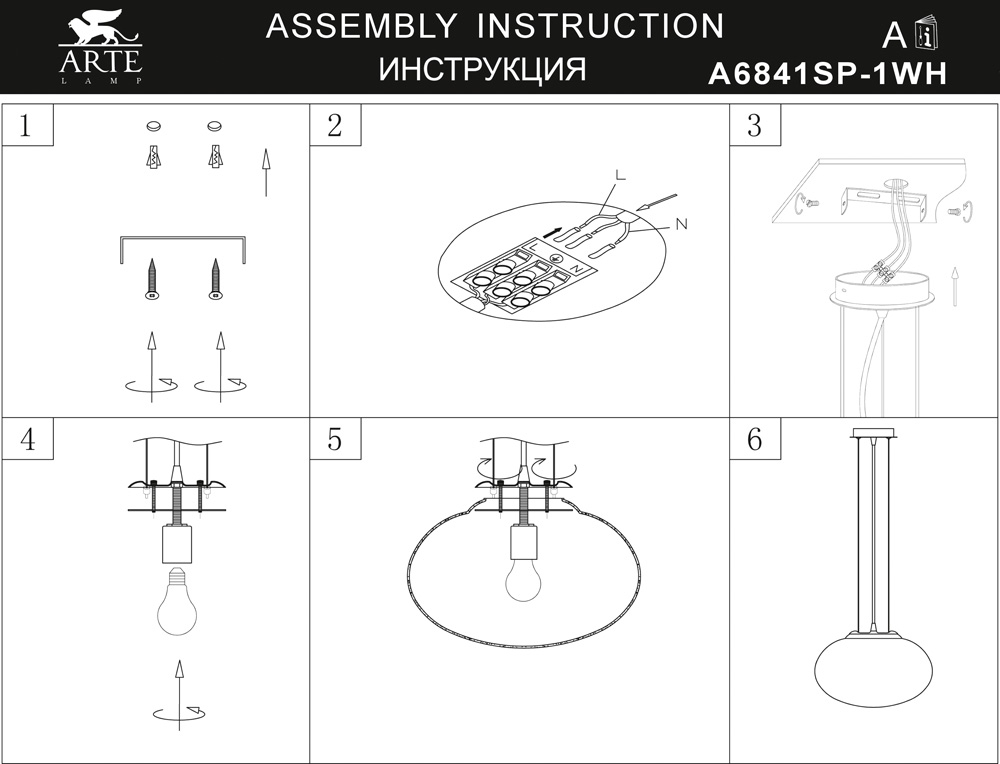 ARTE
LAMP

ASSEMBLY INSTRUCTION
ИНСТРУКЦИЯ

A

A6841SP-1WH

1

2

L

N

L

N

3

4

5

6