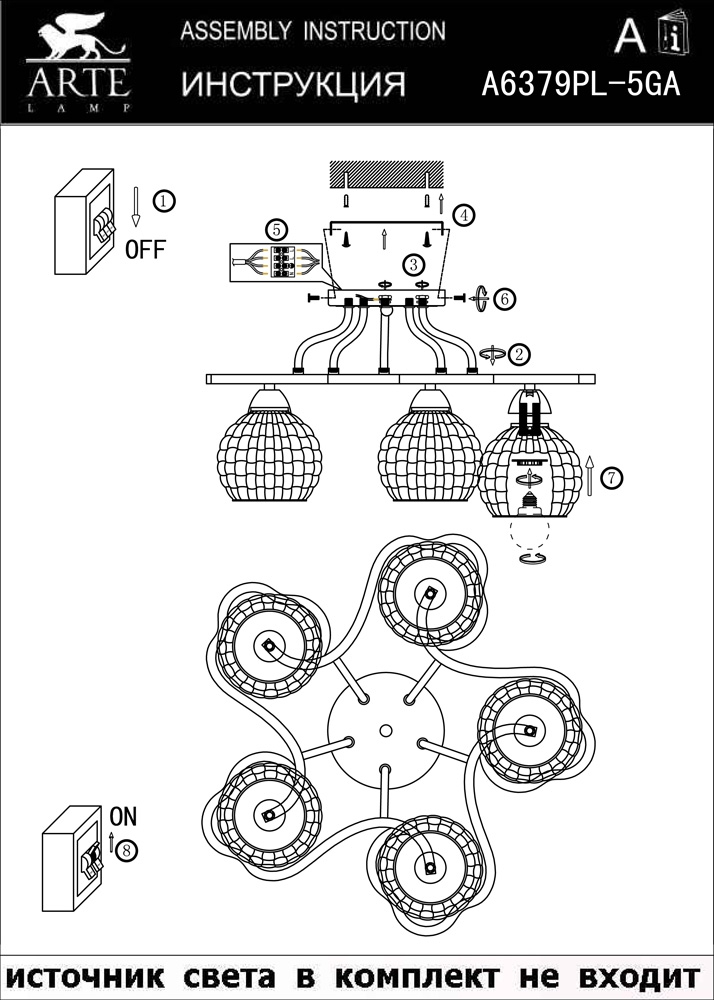 ARTE
LAMP
ASSEMBLY INSTRUCTION
ИНСТРУКЦИЯ
A
i
A6379PL-5GA

1
OFF
5
4
3
6
2
7

ON
8

источник света в комплект не входит