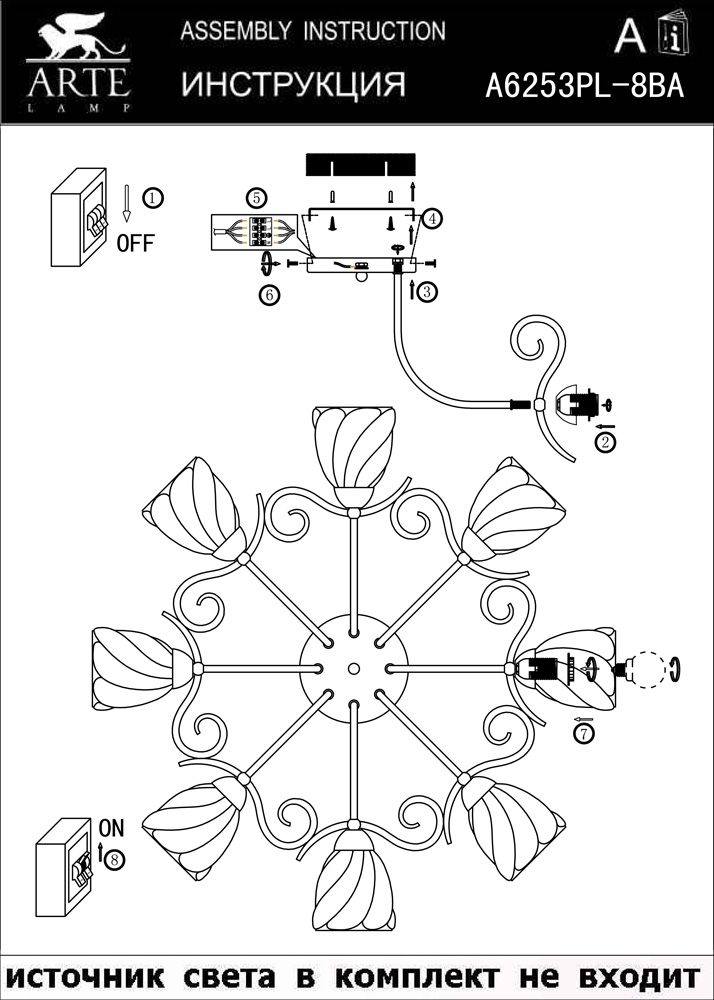 ARTE LAMP

ASSEMBLY INSTRUCTION

ИНСТРУКЦИЯ

A i

A6253PL-8BA

1

OFF

5

4

6

3

2

7

ON

8

источник света в комплект не входит