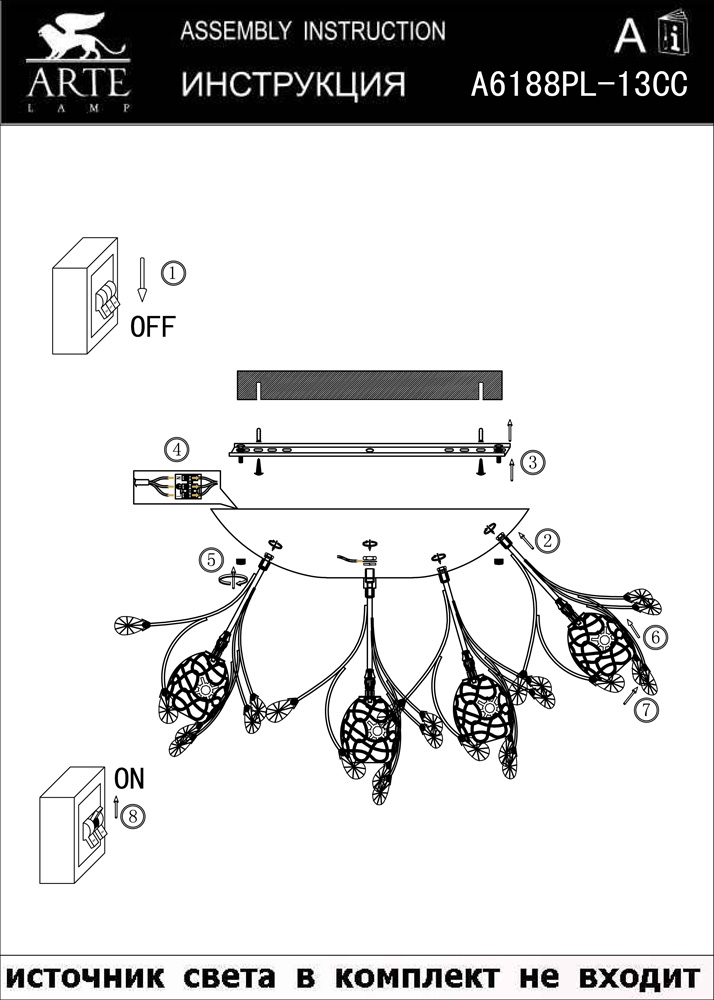 ARTE
LAMP

ASSEMBLY INSTRUCTION

ИНСТРУКЦИЯ

A i

A6188PL-13CC

1
OFF

4

3

2

5

6

7

ON
8

источник света в комплект не входит