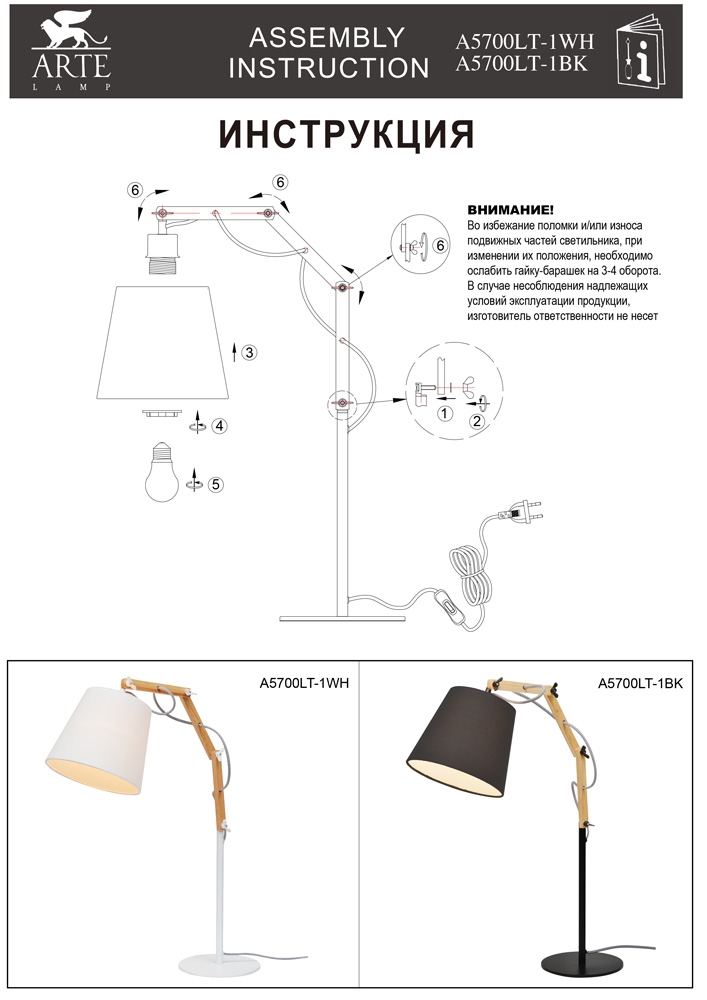 ARTE
LAMP

ASSEMBLY INSTRUCTION

A5700LT-1WH
A5700LT-1BK

ИНСТРУКЦИЯ

6
6
6

ВНИМАНИЕ!
Во избежание поломки и/или износа подвижных частей светильника, при изменении их положения, необходимо ослабить гайку-барашек на 3-4 оборота. В случае несоблюдения надлежащих условий эксплуатации продукции, изготовитель ответственности не несет

3
4
5
1
2

A5700LT-1WH

A5700LT-1BK