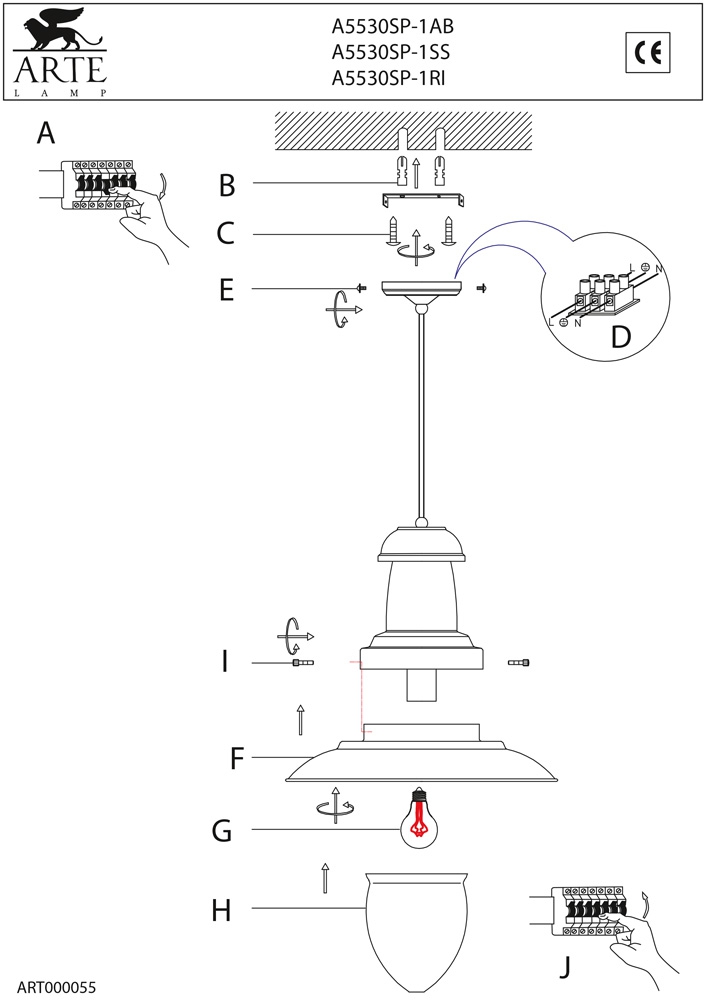 ARTE
LAMP

A5530SP-1AB
A5530SP-1SS
A5530SP-1RI

CE

A

B

C

E

L N

L N

D

I

F

G

H

J

ART000055