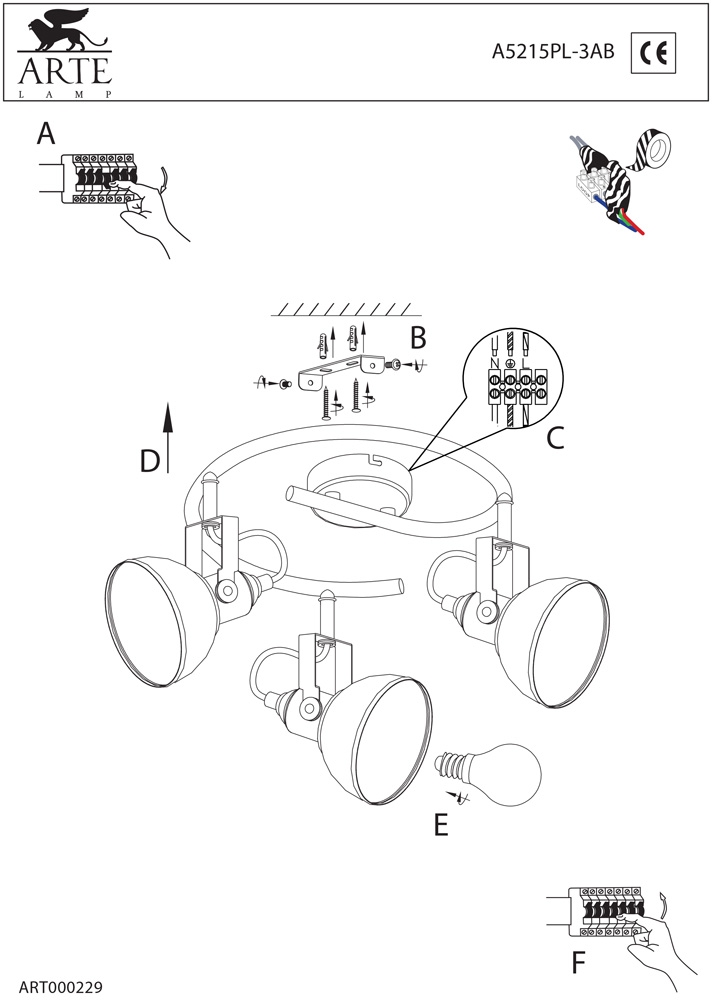 ARTE
L A M P

A5215PL-3AB

CE

A

B

N
L

C

D

E

F

ART000229