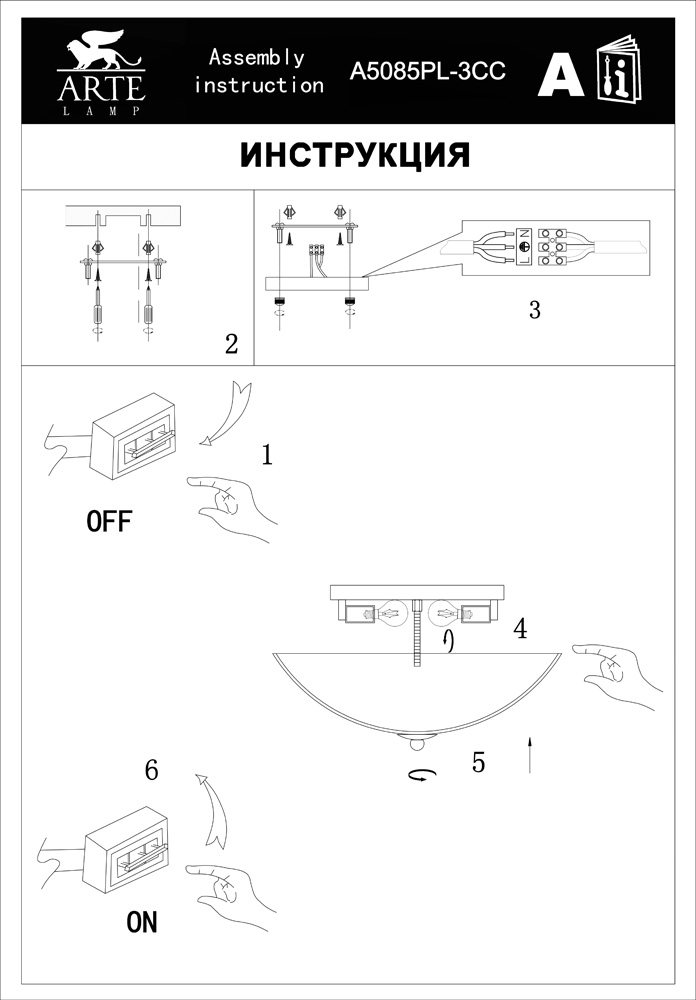 ARTE
LAMP

Assembly instruction

A5085PL-3CC

A

ИНСТРУКЦИЯ

2

N
L

3

1

OFF

4

5

6

ON