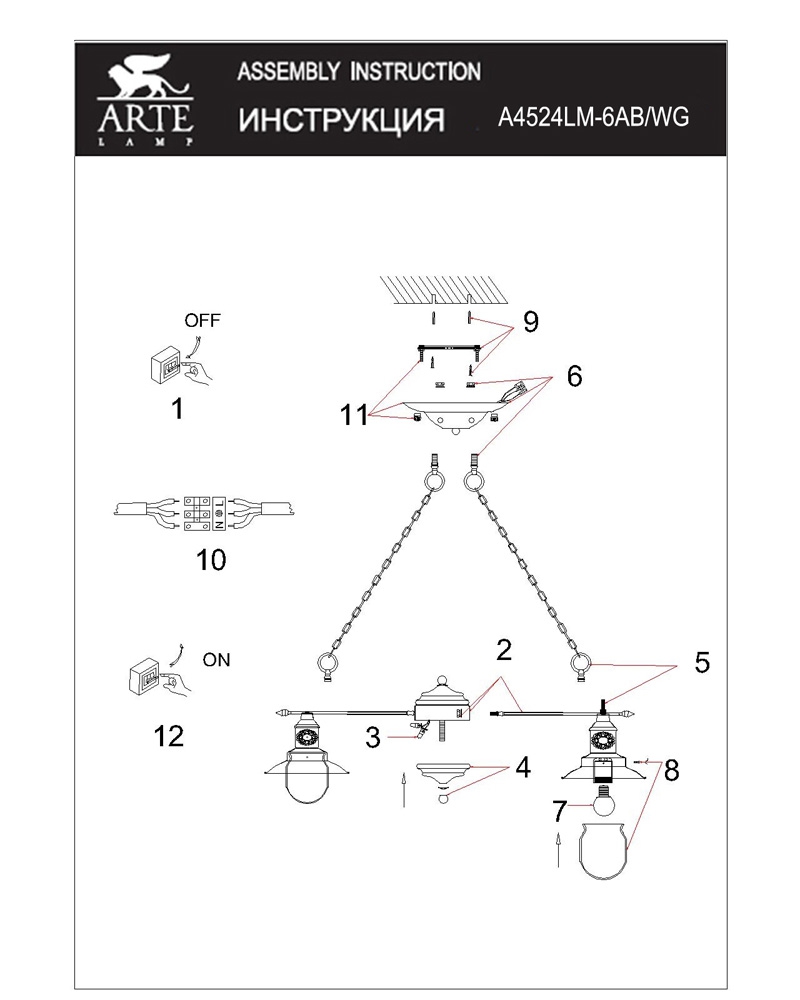 ARTE
LAMP
ASSEMBLY INSTRUCTION
ИНСТРУКЦИЯ
A4524LM-6AB/WG

OFF
1

9
6
11

L
N

10

ON
12

2
5
3
4
8
7