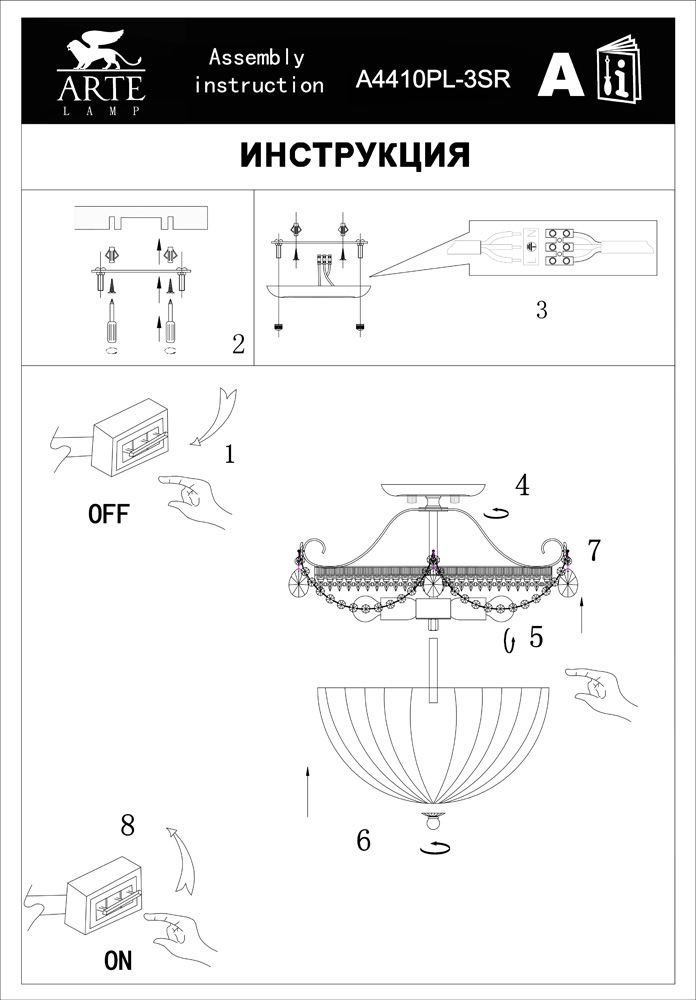 ARTE
LAMP

Assembly instruction

A4410PL-3SR

A

ИНСТРУКЦИЯ

2

3

1

OFF

4

7

5

6

8

ON