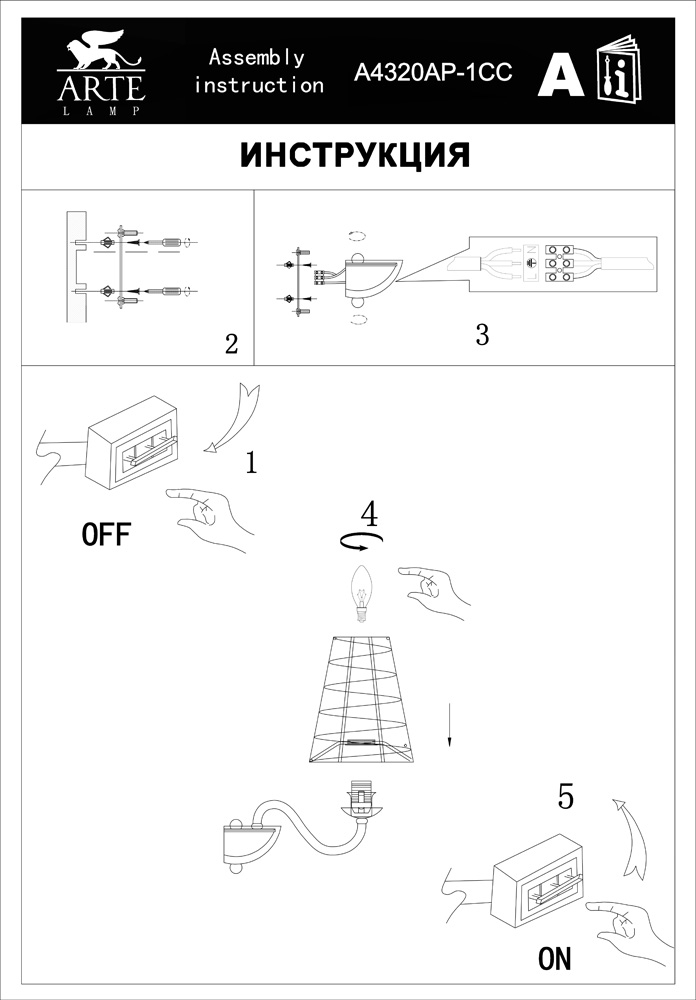 ARTE
LAMP

Assembly instruction

A4320AP-1CC

A

ИНСТРУКЦИЯ

2

3

1

OFF

4

5

ON