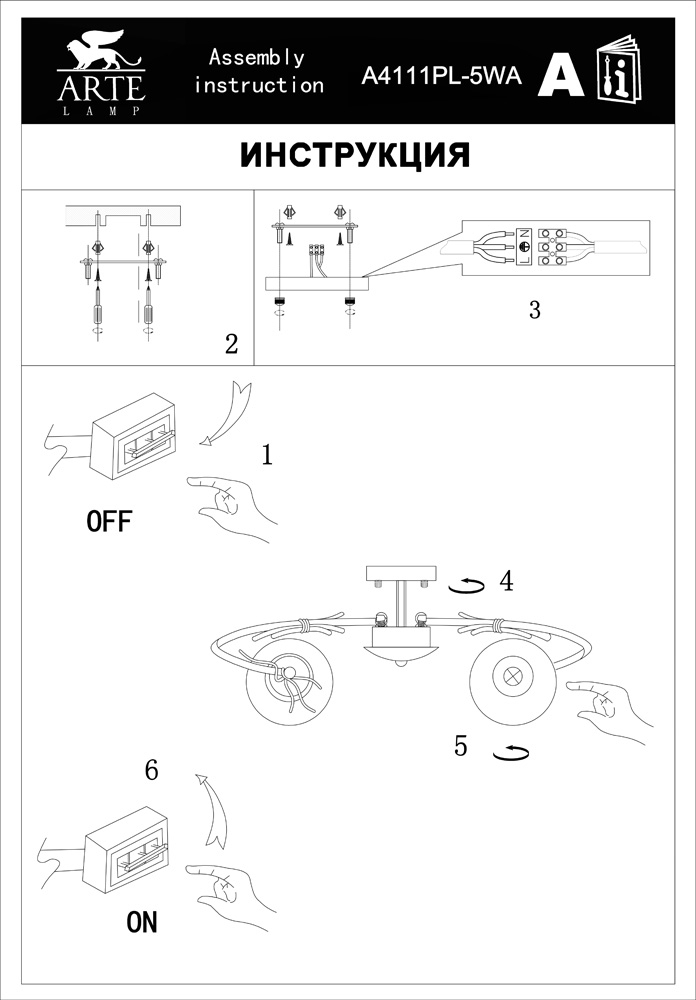 ARTE
LAMP

Assembly instruction

A4111PL-5WA

A

ИНСТРУКЦИЯ

2

N
L

3

1

OFF

4

5

6

ON