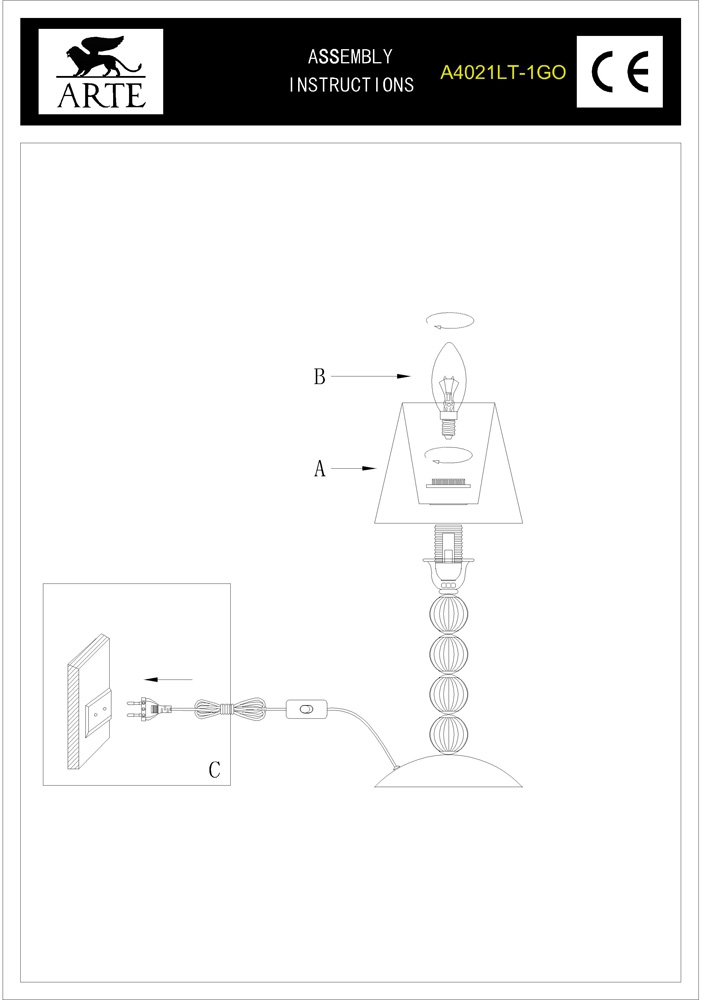 ARTE

ASSEMBLY INSTRUCTIONS

A4021LT-1GO

CE

B

A

C