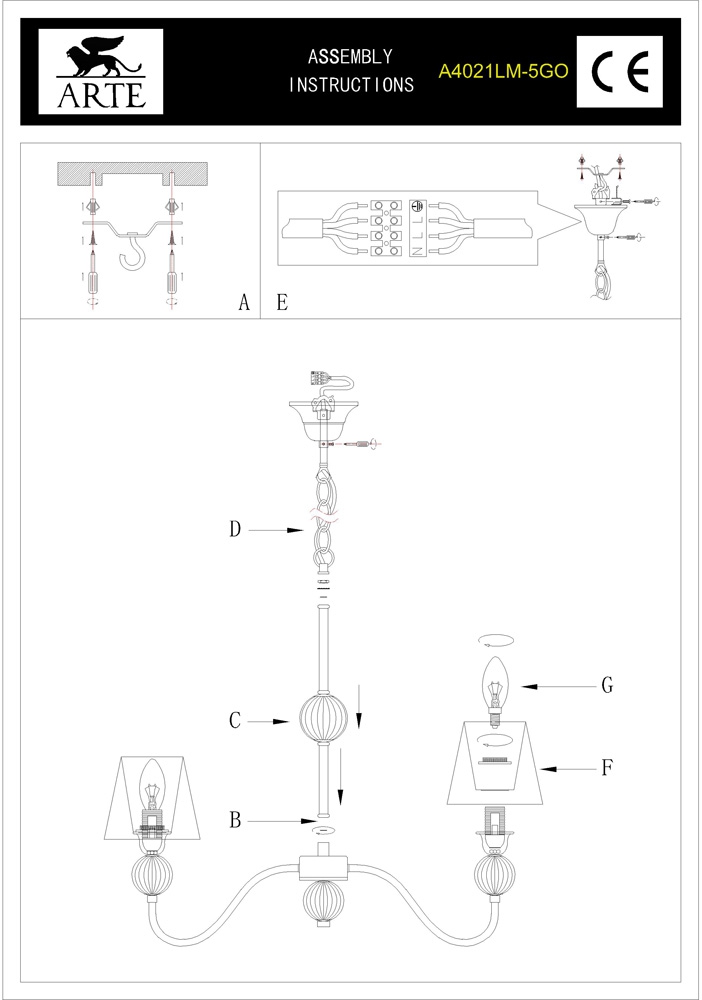 ARTE

ASSEMBLY INSTRUCTIONS

A4021LM-5GO

CE

A

E

N

L

D

C

B

G

F