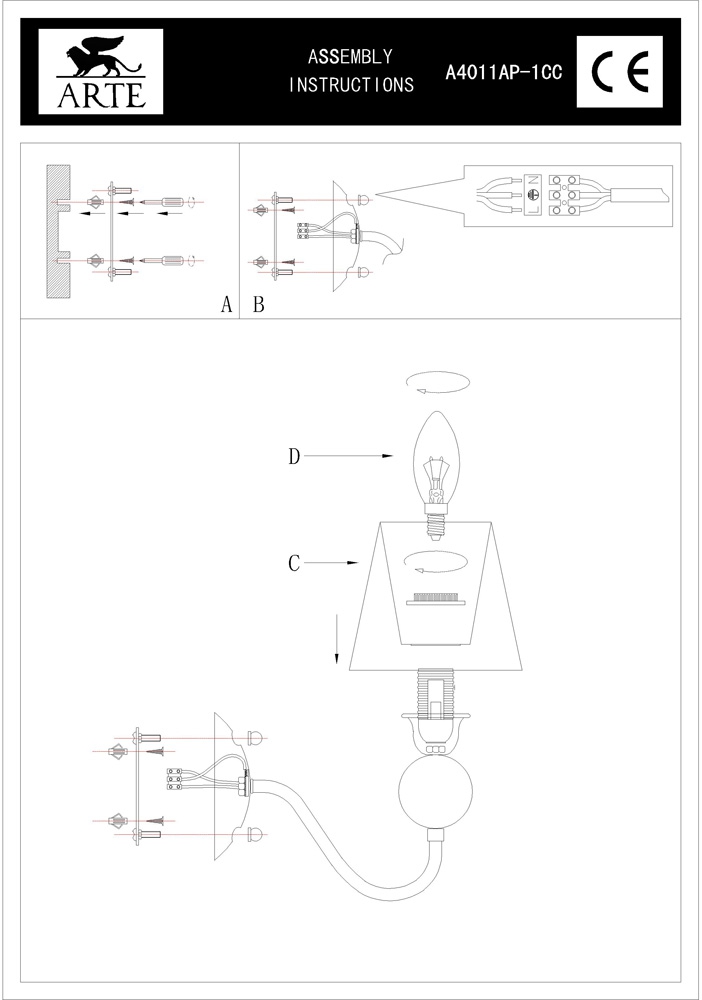 ARTE

ASSEMBLY INSTRUCTIONS

A4011AP-1CC

CE

N
L

A B

D

C