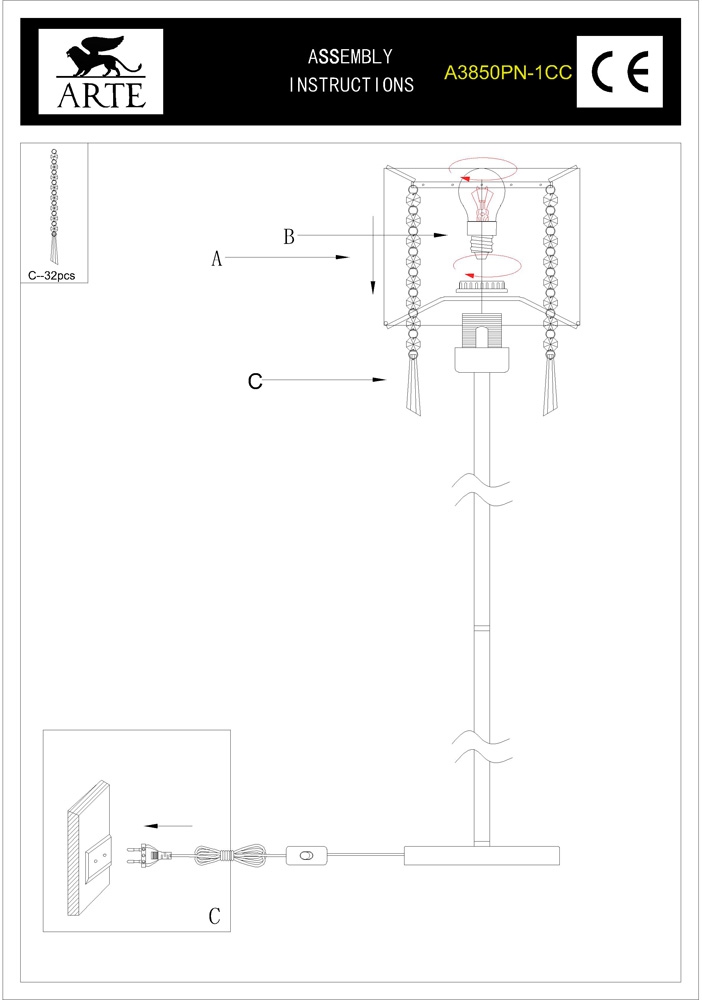 ARTE

ASSEMBLY INSTRUCTIONS

A3850PN-1CC

CE

C--32pcs

B

A

C

C