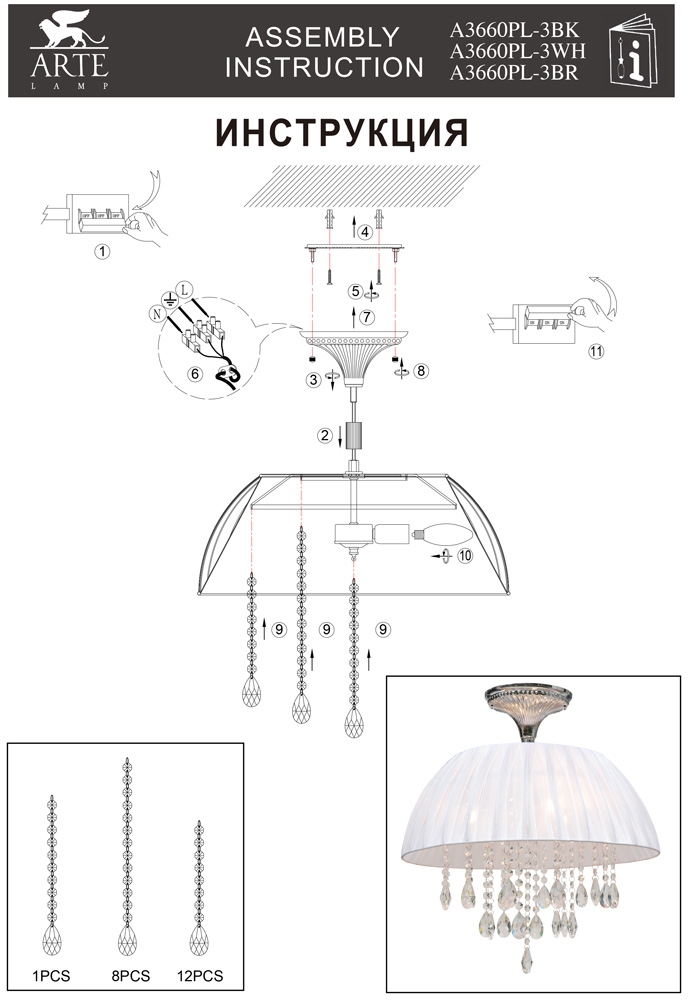 ARTE
LAMP

ASSEMBLY INSTRUCTION

A3660PL-3BK
A3660PL-3WH
A3660PL-3BR

ИНСТРУКЦИЯ

1

4

5

7

N

L

6

3

8

11

2

10

9

9

9

1PCS

8PCS

12PCS