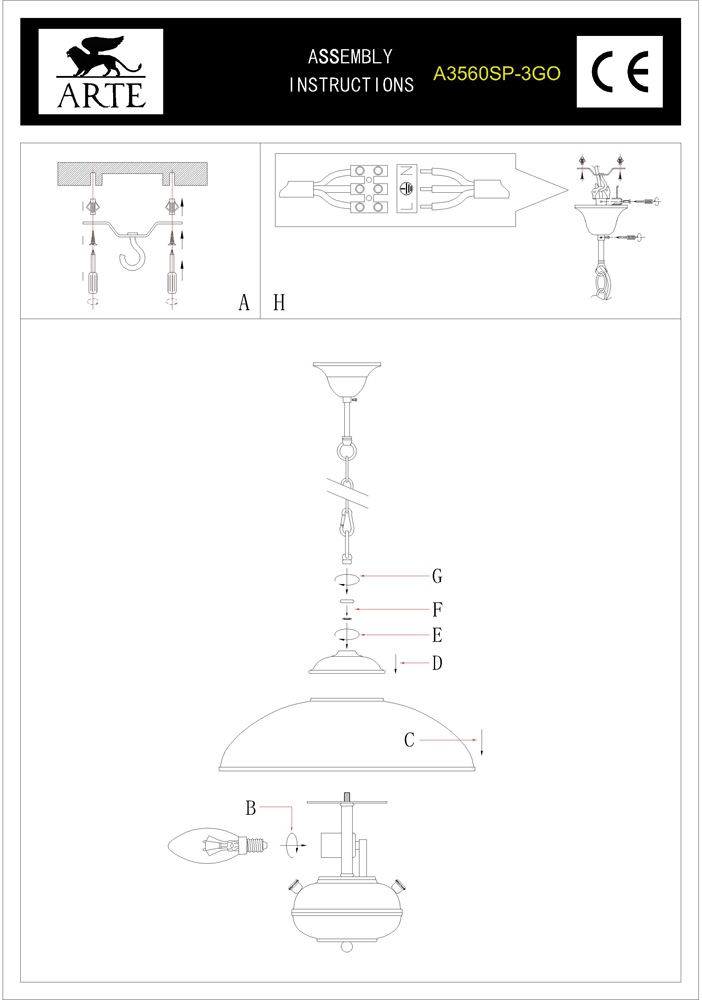 ARTE

ASSEMBLY INSTRUCTIONS

A3560SP-3GO

CE

A

H

L

N

G

F

E

D

C

B