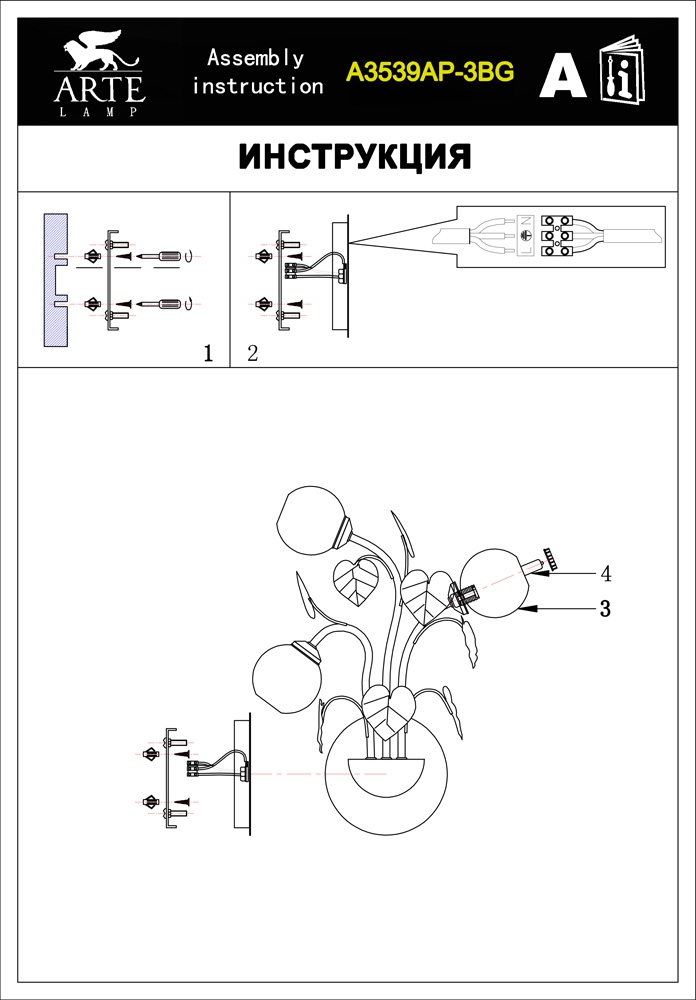 ARTE
LAMP

Assembly instruction

A3539AP-3BG

A

ИНСТРУКЦИЯ

N
L

1
2

4
3