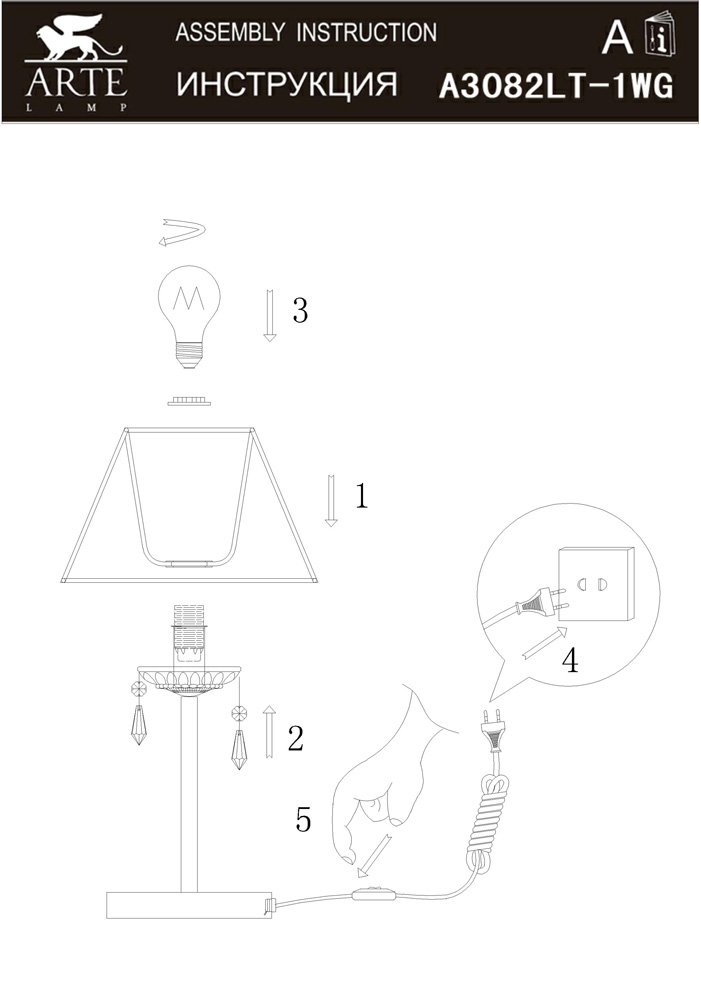 ARTE
LAMP

ASSEMBLY INSTRUCTION
ИНСТРУКЦИЯ

A
i

A3082LT-1WG

3

1

4

2

5