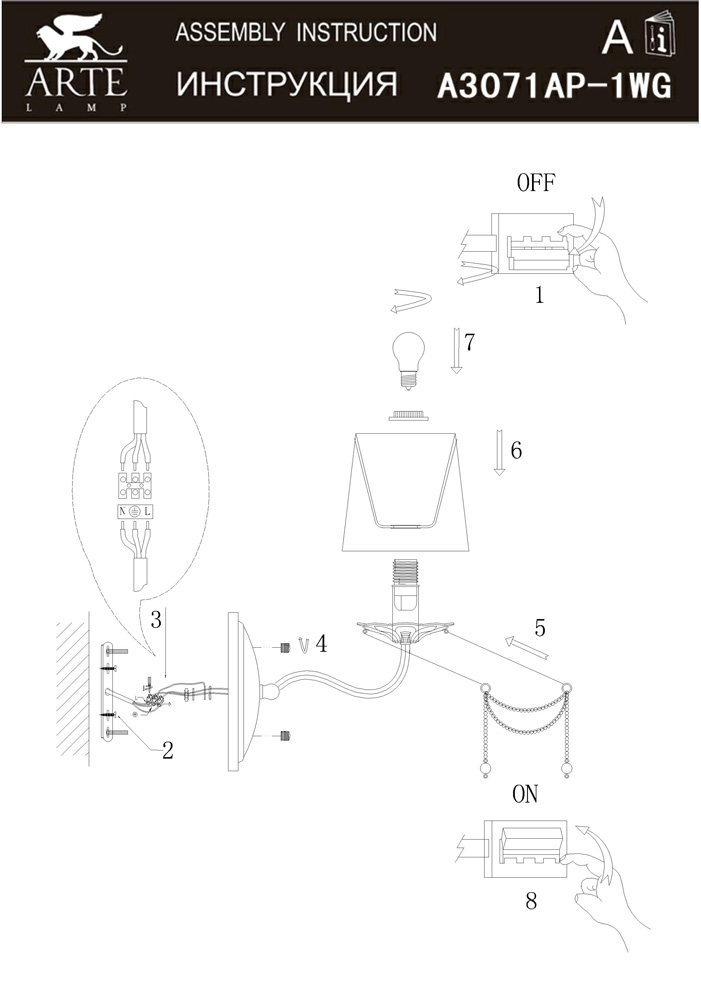 ARTE
LAMP
ASSEMBLY INSTRUCTION
ИНСТРУКЦИЯ
A
i
A3071AP-1WG

OFF
1
7
6
N L
3
4
5
2
ON
8