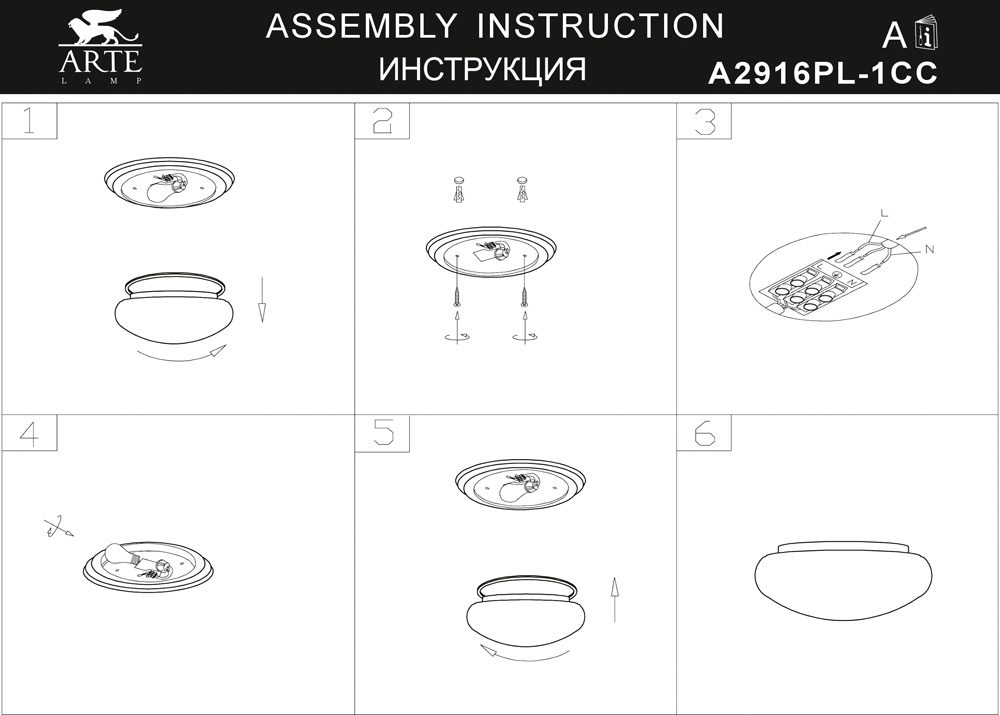 ARTE
LAMP

ASSEMBLY INSTRUCTION
ИНСТРУКЦИЯ

A

A2916PL-1CC

1

2

3

L

N

4

5

6