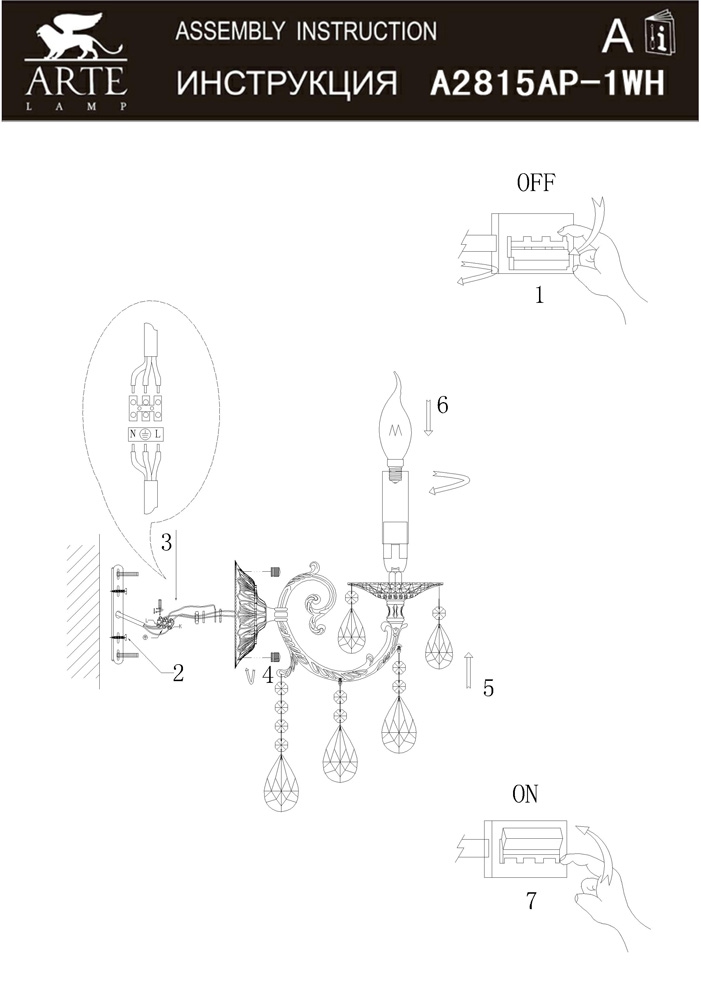 ARTE
LAMP

ASSEMBLY INSTRUCTION

ИНСТРУКЦИЯ A2815AP-1WH

A i

OFF

1

N L

3

2

4

6

5

ON

7