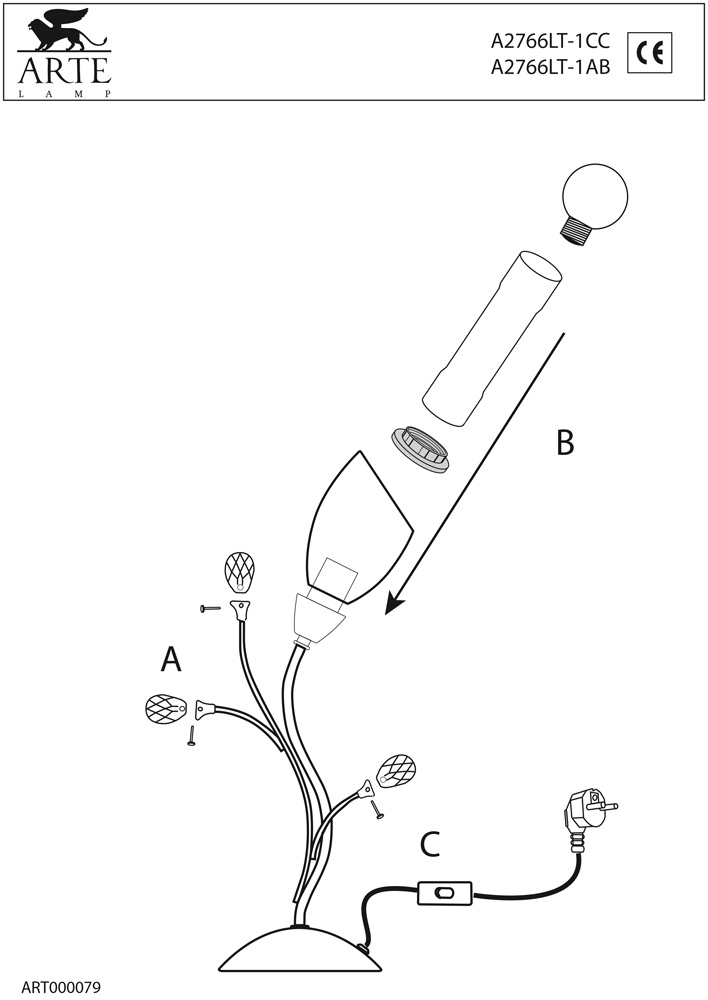 ARTE
LAMP

A2766LT-1CC
A2766LT-1AB

CE

B

A

C

ART000079