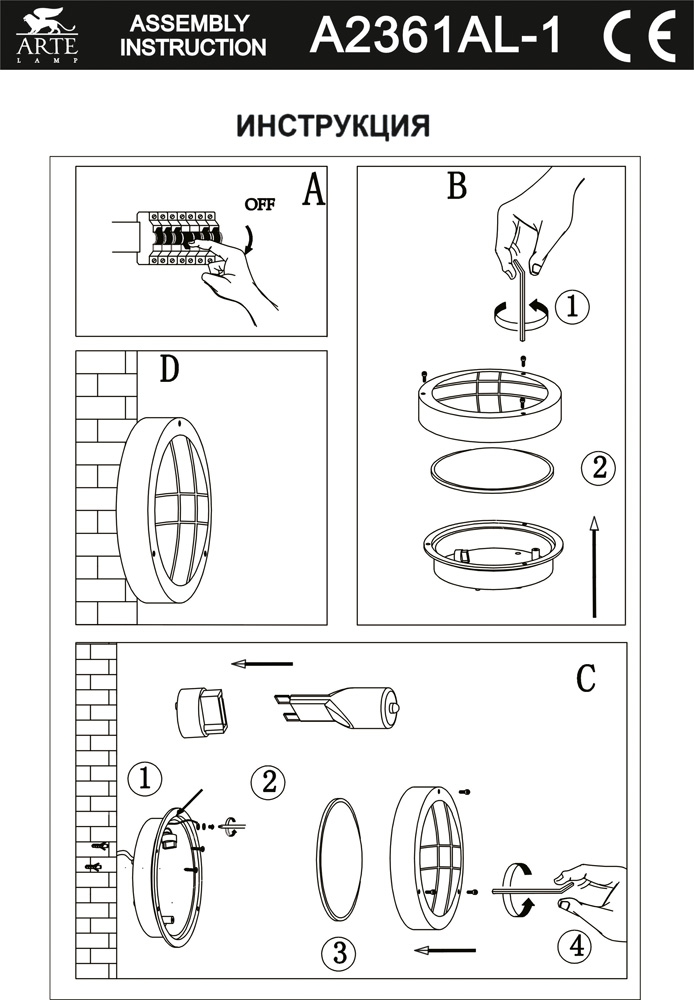 ARTE LAMP ASSEMBLY INSTRUCTION A2361AL-1 CE

ИНСТРУКЦИЯ

A

OFF

B

1

2

D

C

1

2

3

4