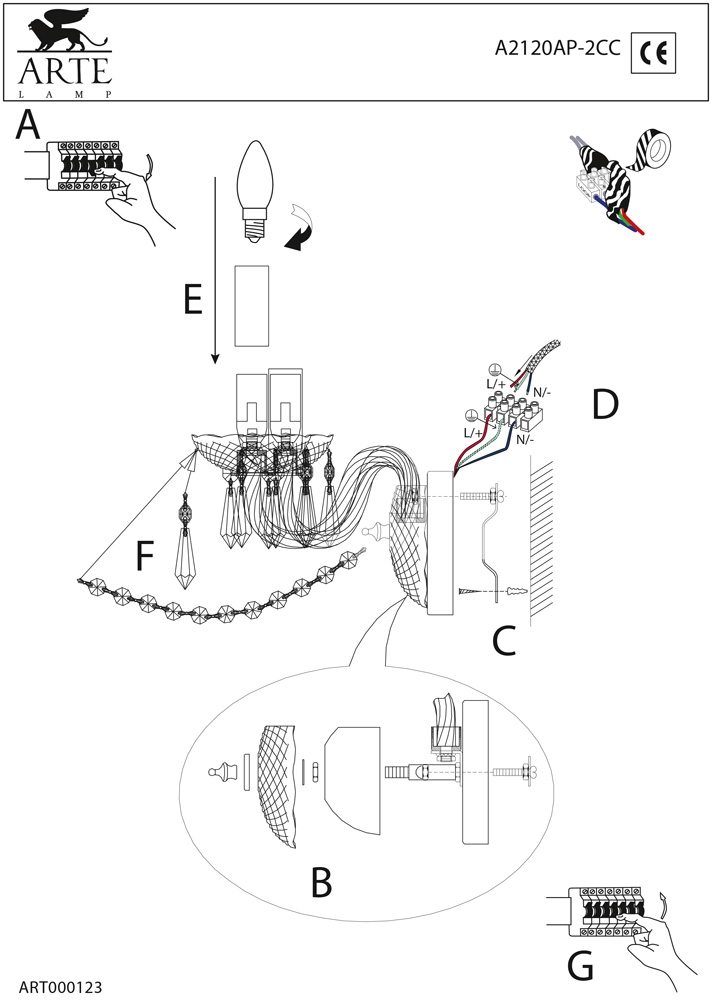 ARTE
LAMP

A2120AP-2CC

CE

A

E

L/+

N/-

L/+

N/-

D

F

C

B

G

ART000123