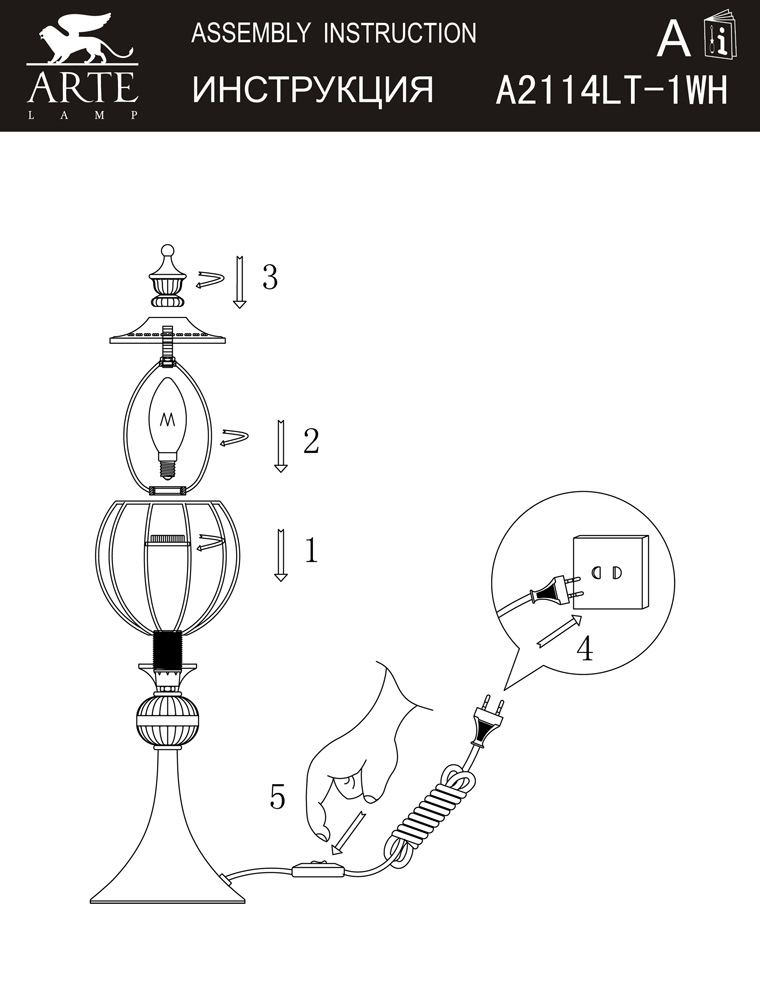 ARTE
LAMP

ASSEMBLY INSTRUCTION

ИНСТРУКЦИЯ

A

A2114LT-1WH

3

2

1

4

5