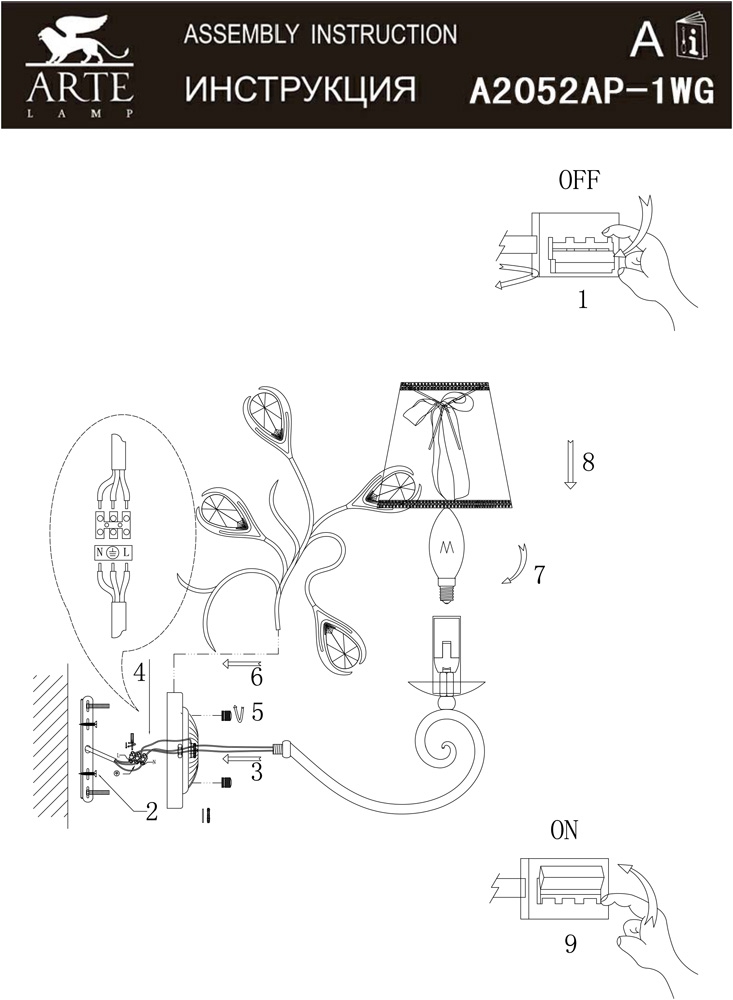 ARTE
LAMP

ASSEMBLY INSTRUCTION
ИНСТРУКЦИЯ

A

A2052AP-1WG

OFF

1

8

7

N L

4

6

5

3

2

ON

9