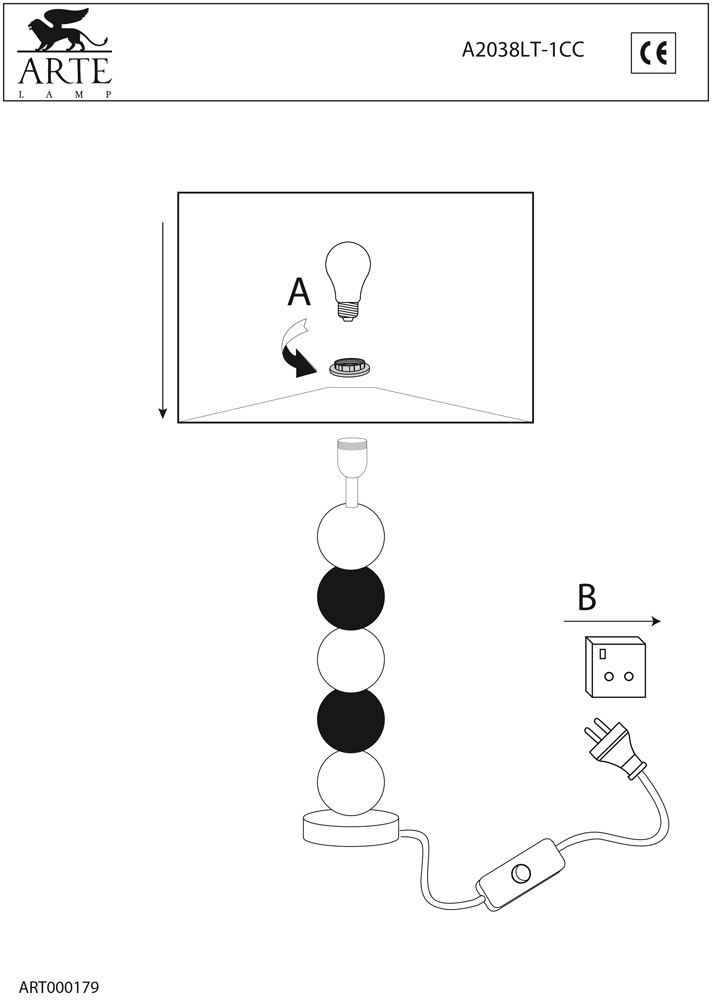 ARTE
L A M P

A2038LT-1CC

CE

A

B

ART000179