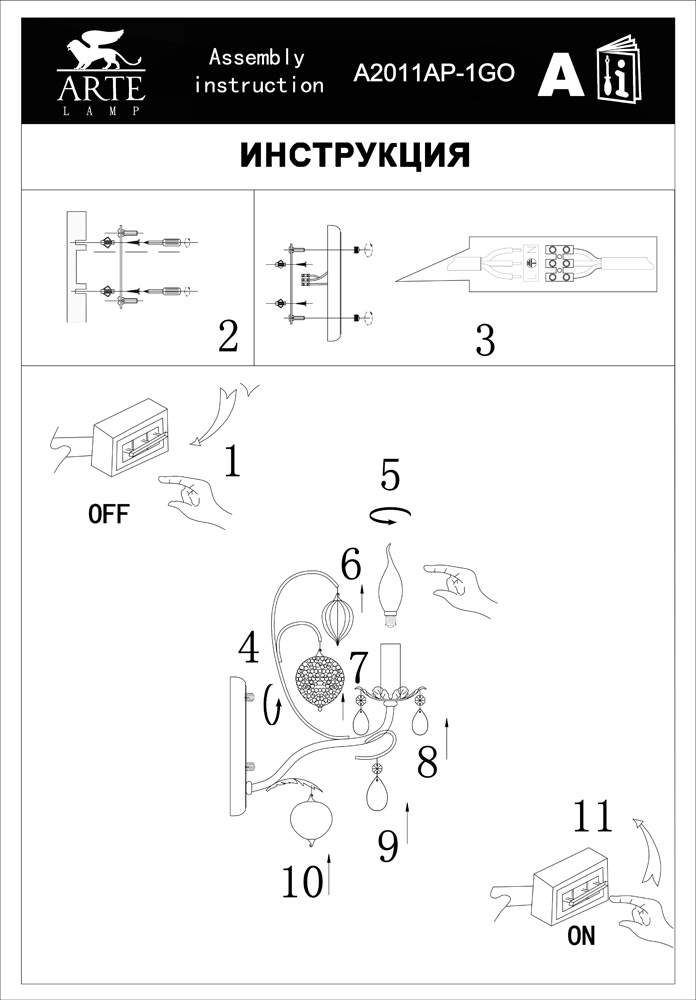 ARTE
LAMP

Assembly instruction

A2011AP-1GO

A

ИНСТРУКЦИЯ

2

3

1

OFF

5

6

4

7

8

9

10

11

ON