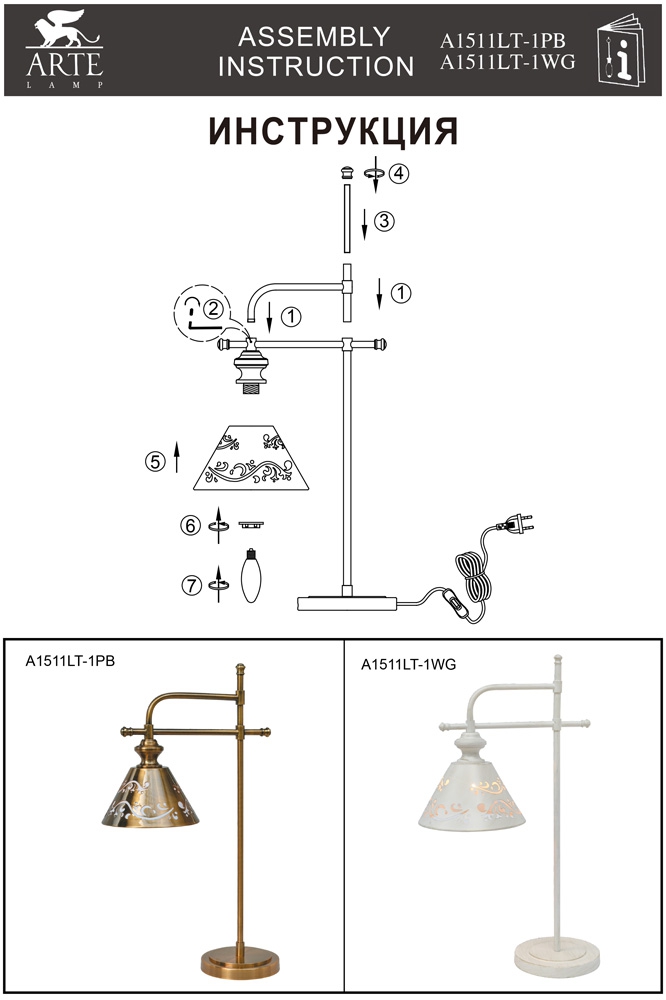 ARTE LAMP

ASSEMBLY INSTRUCTION

A1511LT-1PB
A1511LT-1WG

ИНСТРУКЦИЯ

4

3

1

2

1

5

6

7

A1511LT-1PB

A1511LT-1WG