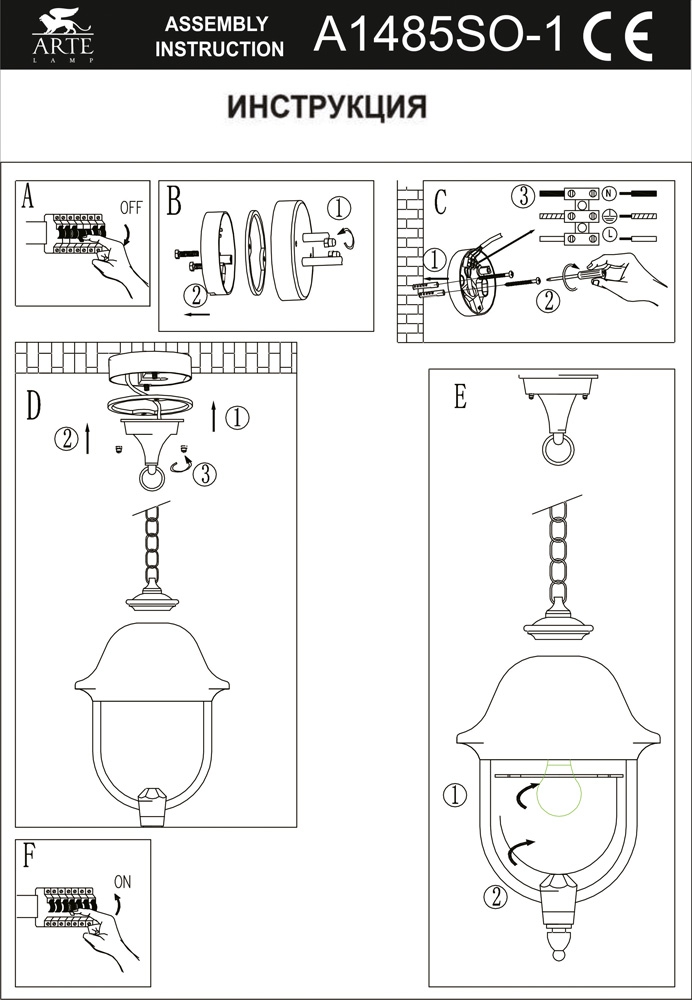 ARTE LAMP

ASSEMBLY INSTRUCTION

A1485SO-1 CE

ИНСТРУКЦИЯ

A

OFF

B

①

②

C

③

N

L

①

②

D

②

①

③

E

①

②

F

ON