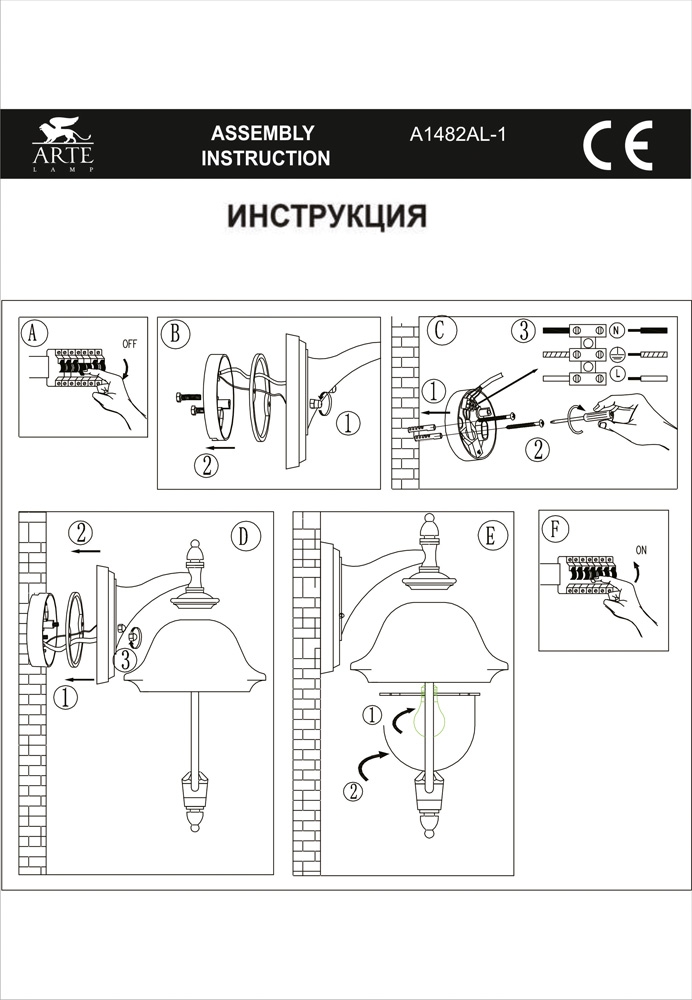 ARTE LAMP

ASSEMBLY INSTRUCTION

A1482AL-1

CE

ИНСТРУКЦИЯ

A

OFF

B

1

2

C

3

N

L

1

2

D

2

3

1

E

1

2

F

ON