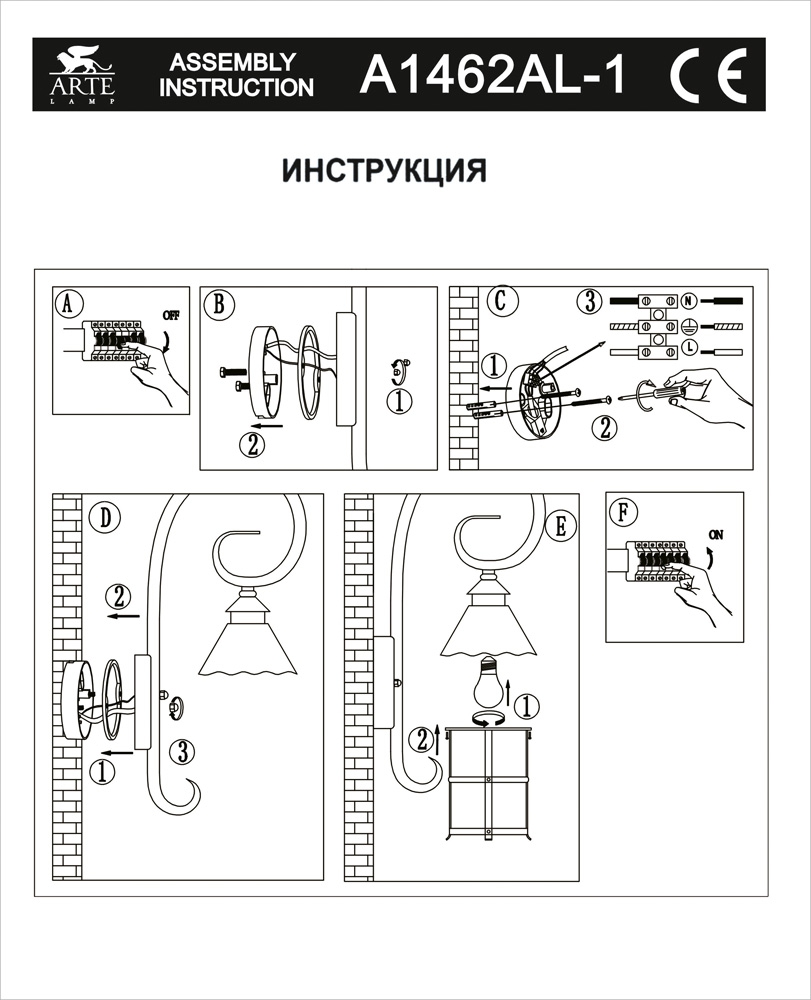 ARTE LAMP

ASSEMBLY INSTRUCTION

A1462AL-1

CE

ИНСТРУКЦИЯ

A

OFF

B

1

2

C

3

N

L

1

2

D

2

1

3

E

1

2

F

ON