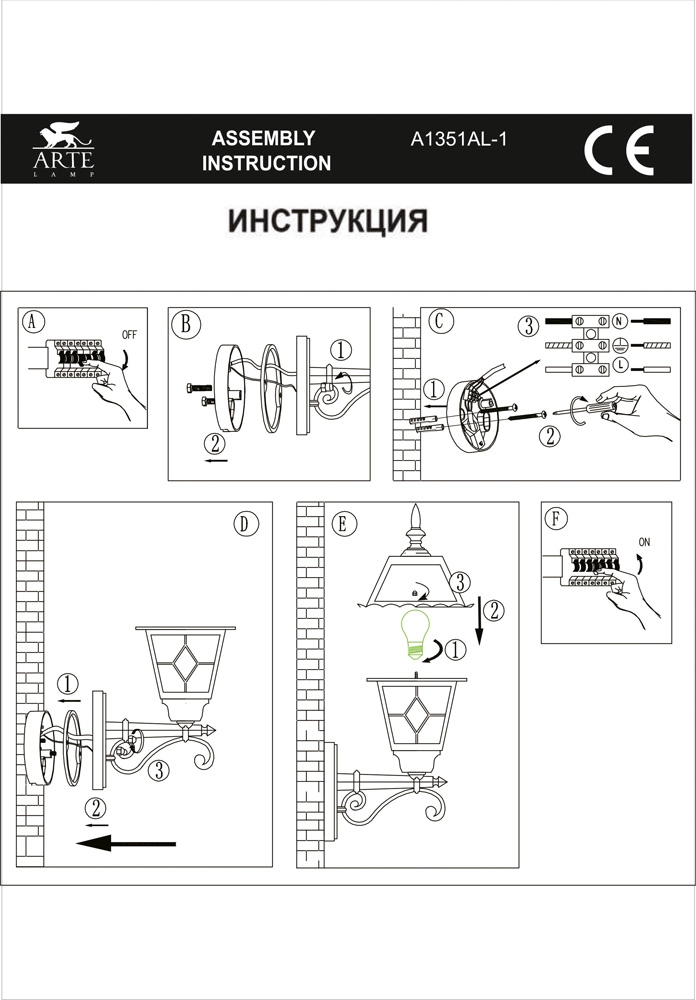 ARTE
LAMP

ASSEMBLY INSTRUCTION

A1351AL-1

CE

ИНСТРУКЦИЯ

A

OFF

B

1

2

C

3

N

L

1

2

D

1

2

3

E

3

2

1

F

ON