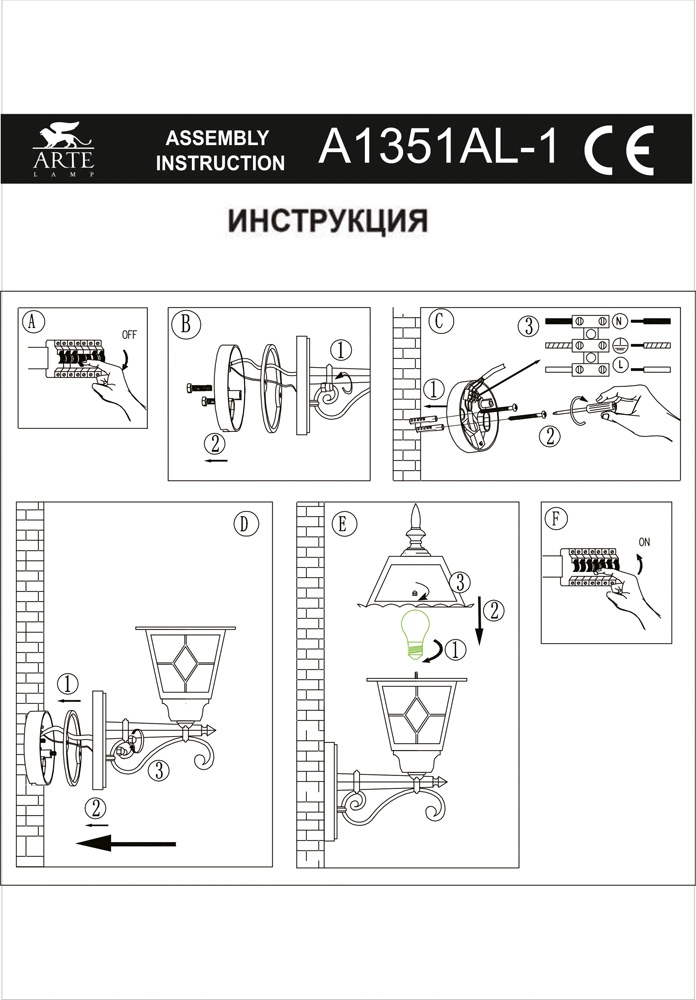 ARTE
LAMP

ASSEMBLY
INSTRUCTION

A1351AL-1 CE

ИНСТРУКЦИЯ

A
OFF

B
1
2

C
3
N
L
1
2

D
1
2
3

E
3
2
1

F
ON