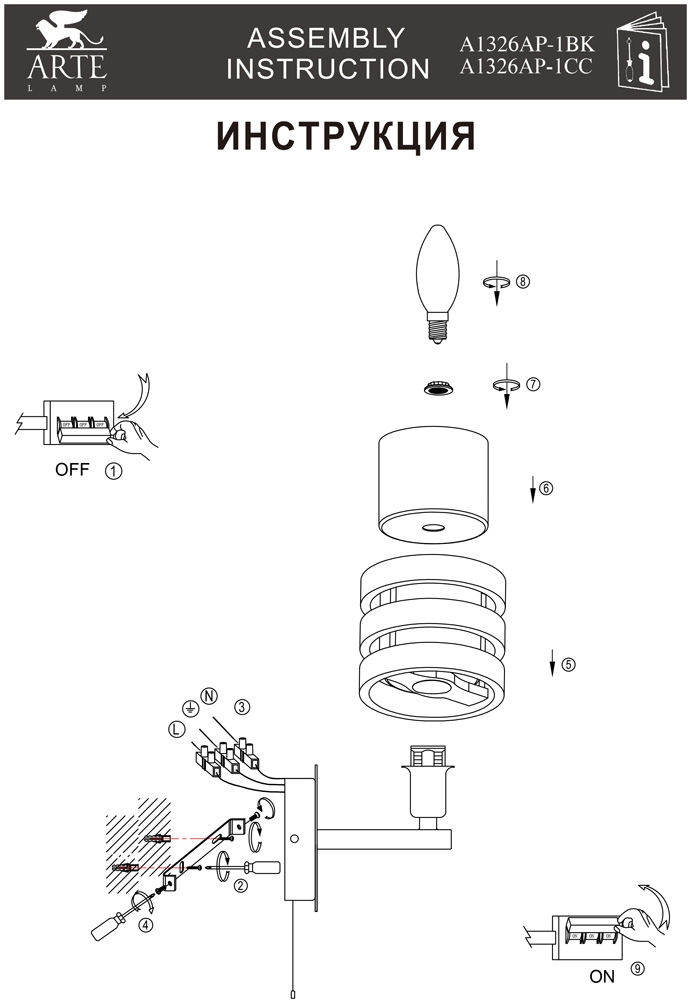 ARTE
LAMP

ASSEMBLY INSTRUCTION

A1326AP-1BK
A1326AP-1CC

ИНСТРУКЦИЯ

8

7

OFF 1

6

5

N

3

L

2

4

ON 9